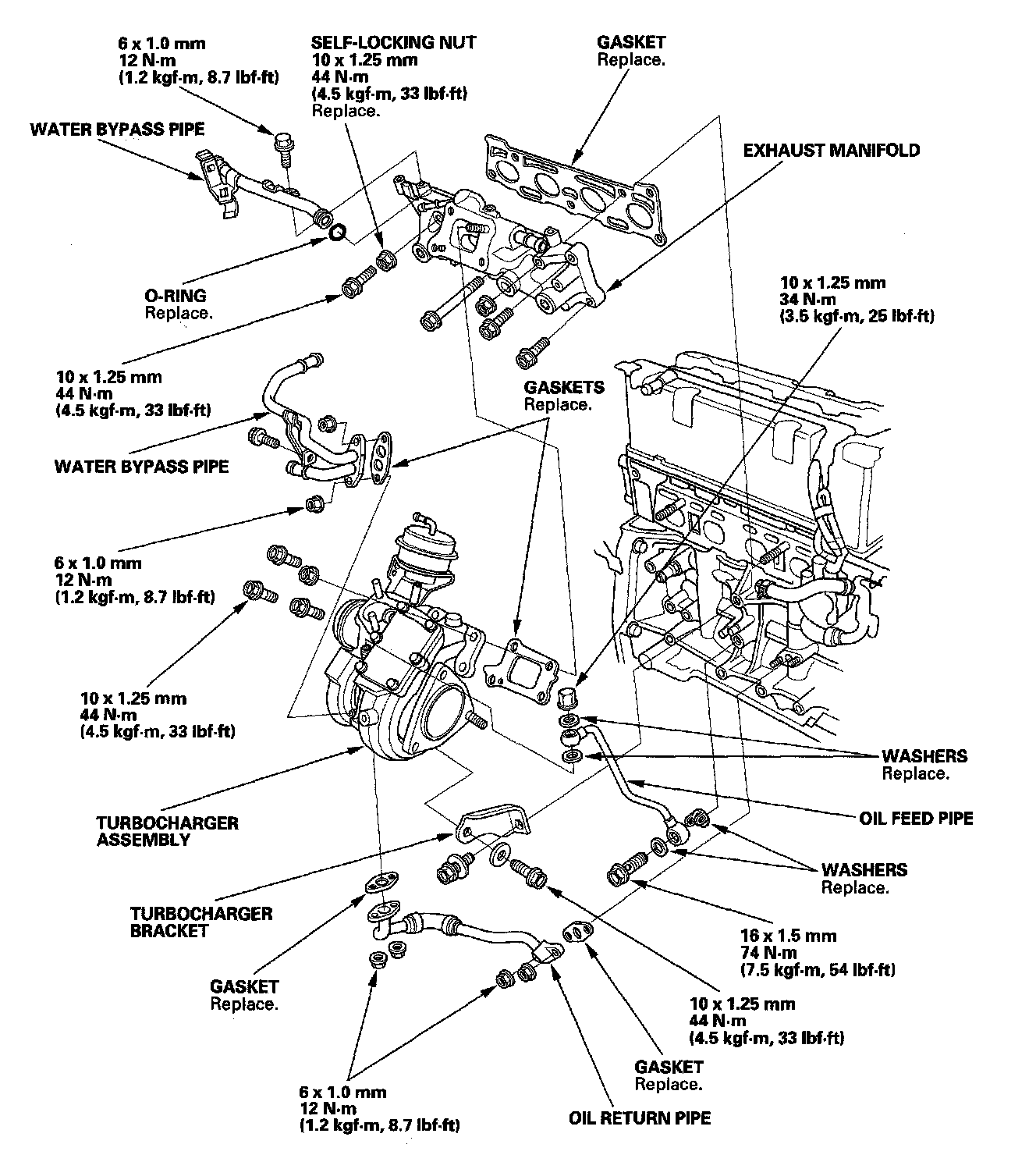 6 x 1.0 mm
12 N·m
(1.2 kgf·m, 8.7 lbf·ft)

SELF-LOCKING NUT
10 x 1.25 mm
44 N·m
(4.5 kgf·m, 33 lbf·ft)
Replace.

GASKET
Replace.

WATER BYPASS PIPE

EXHAUST MANIFOLD

O-RING
Replace.

10 x 1.25 mm
34 N·m
(3.5 kgf·m, 25 lbf·ft)

10 x 1.25 mm
44 N·m
(4.5 kgf·m, 33 lbf·ft)

GASKETS
Replace.

WATER BYPASS PIPE

6 x 1.0 mm
12 N·m
(1.2 kgf·m, 8.7 lbf·ft)

10 x 1.25 mm
44 N·m
(4.5 kgf·m, 33 lbf·ft)

WASHERS
Replace.

TURBOCHARGER
ASSEMBLY

OIL FEED PIPE

WASHERS
Replace.

TURBOCHARGER
BRACKET

16 x 1.5 mm
74 N·m
(7.5 kgf·m, 54 lbf·ft)

GASKET
Replace.

10 x 1.25 mm
44 N·m
(4.5 kgf·m, 33 lbf·ft)

GASKET
Replace.

6 x 1.0 mm
12 N·m
(1.2 kgf·m, 8.7 lbf·ft)

OIL RETURN PIPE