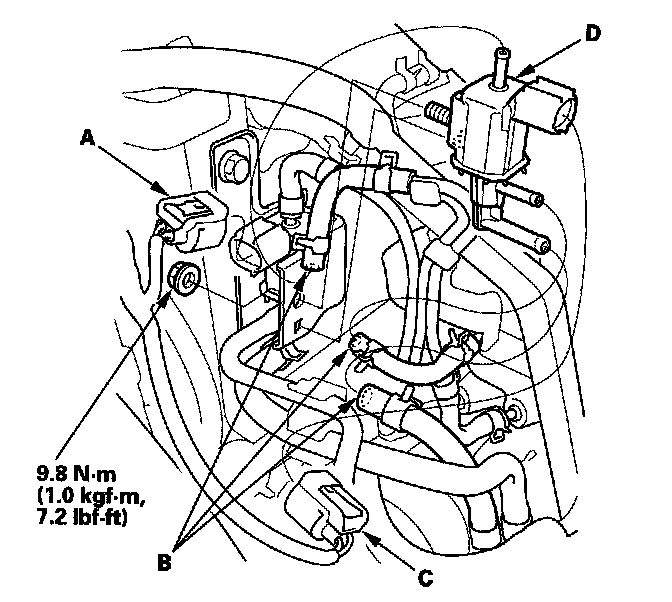 D

A

9.8 N·m
(1.0 kgf·m,
7.2 lbf·ft)

B

C