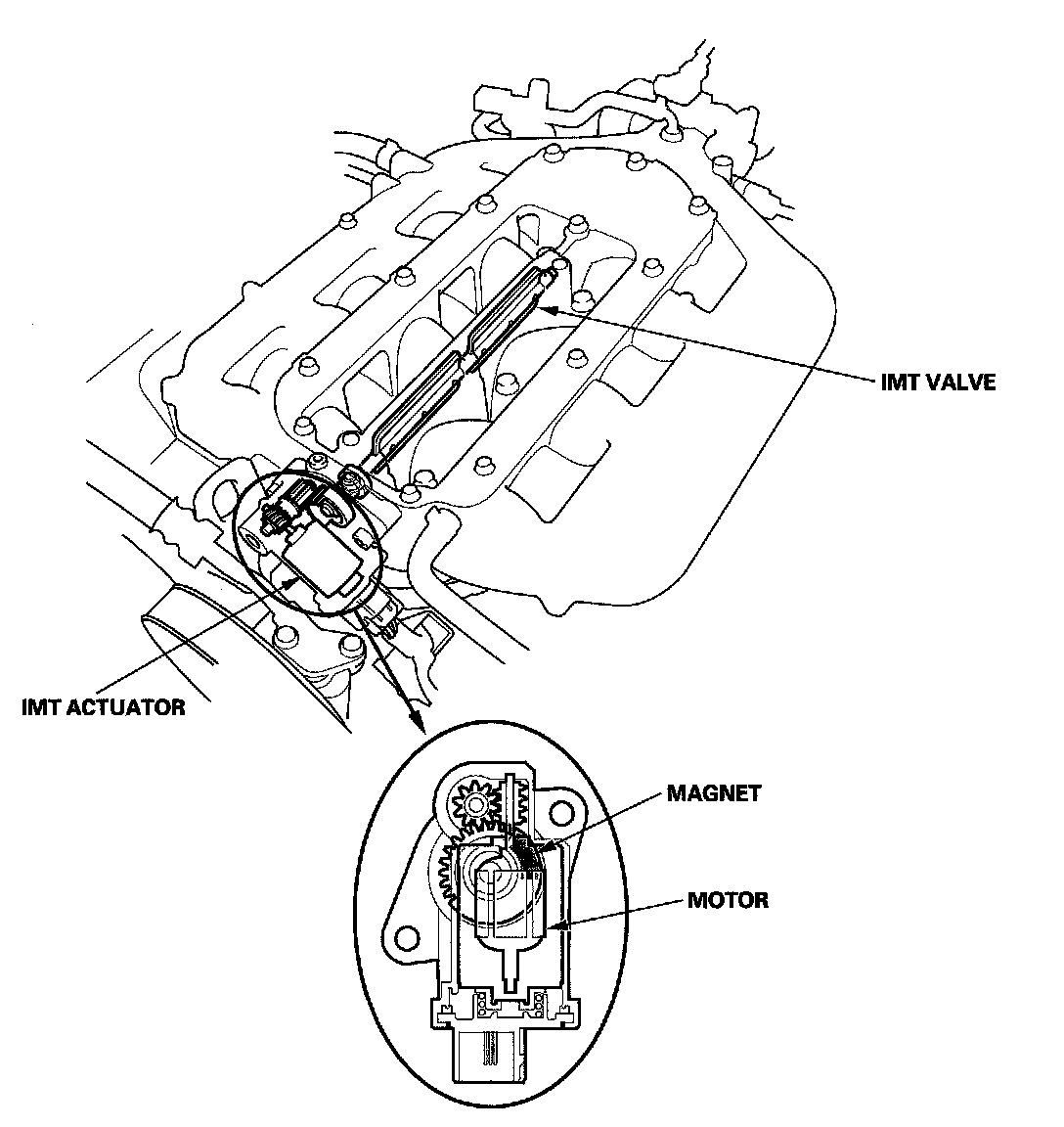 IMT VALVE

IMT ACTUATOR

MAGNET

MOTOR