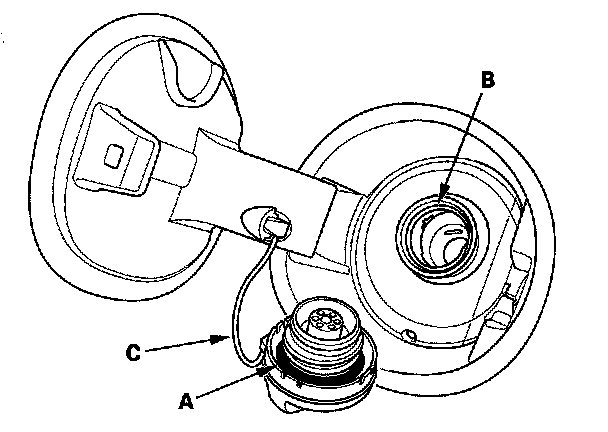 B

C

A