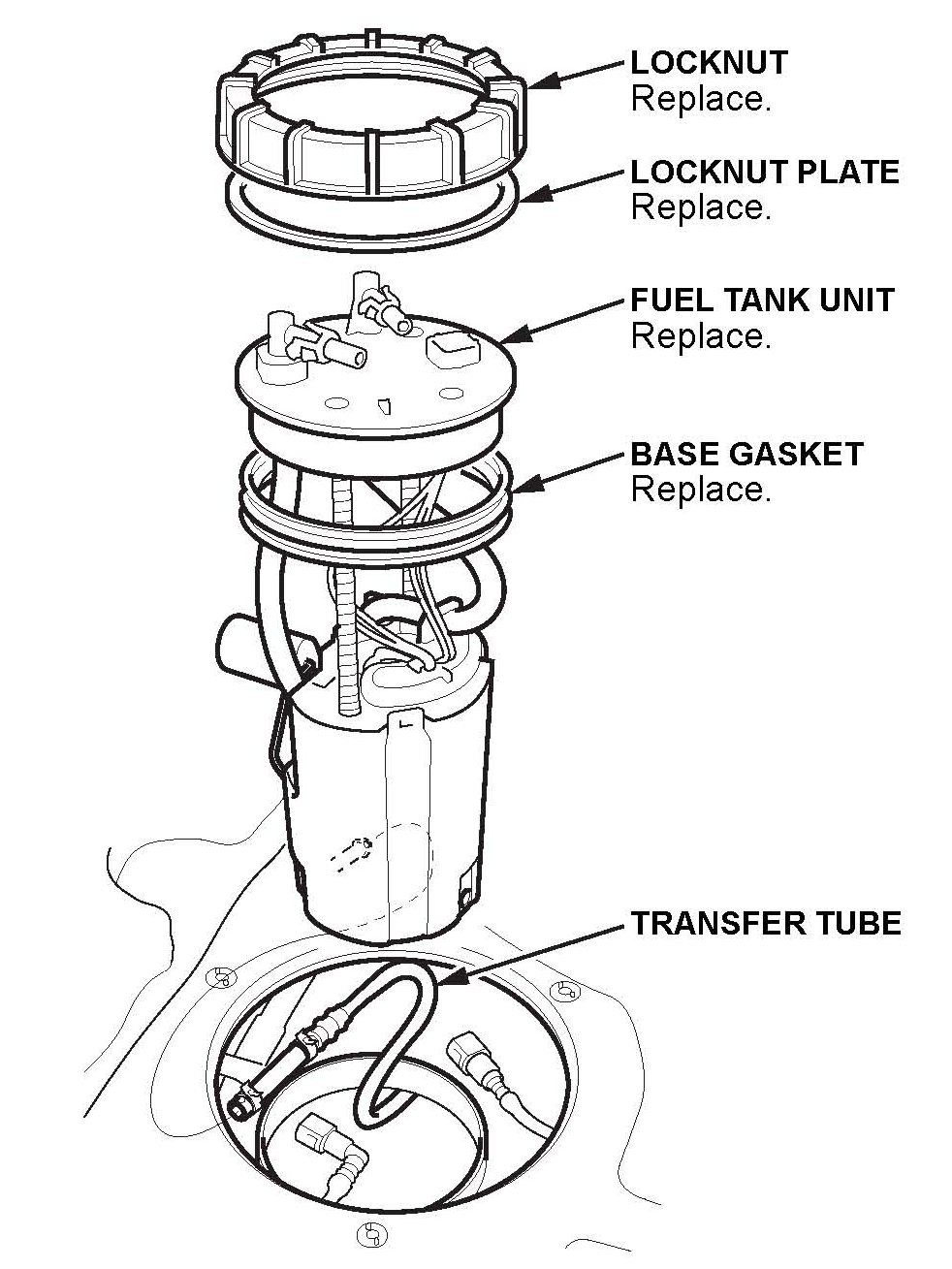 LOCKNUT
Replace.

LOCKNUT PLATE
Replace.

FUEL TANK UNIT
Replace.

BASE GASKET
Replace.

TRANSFER TUBE