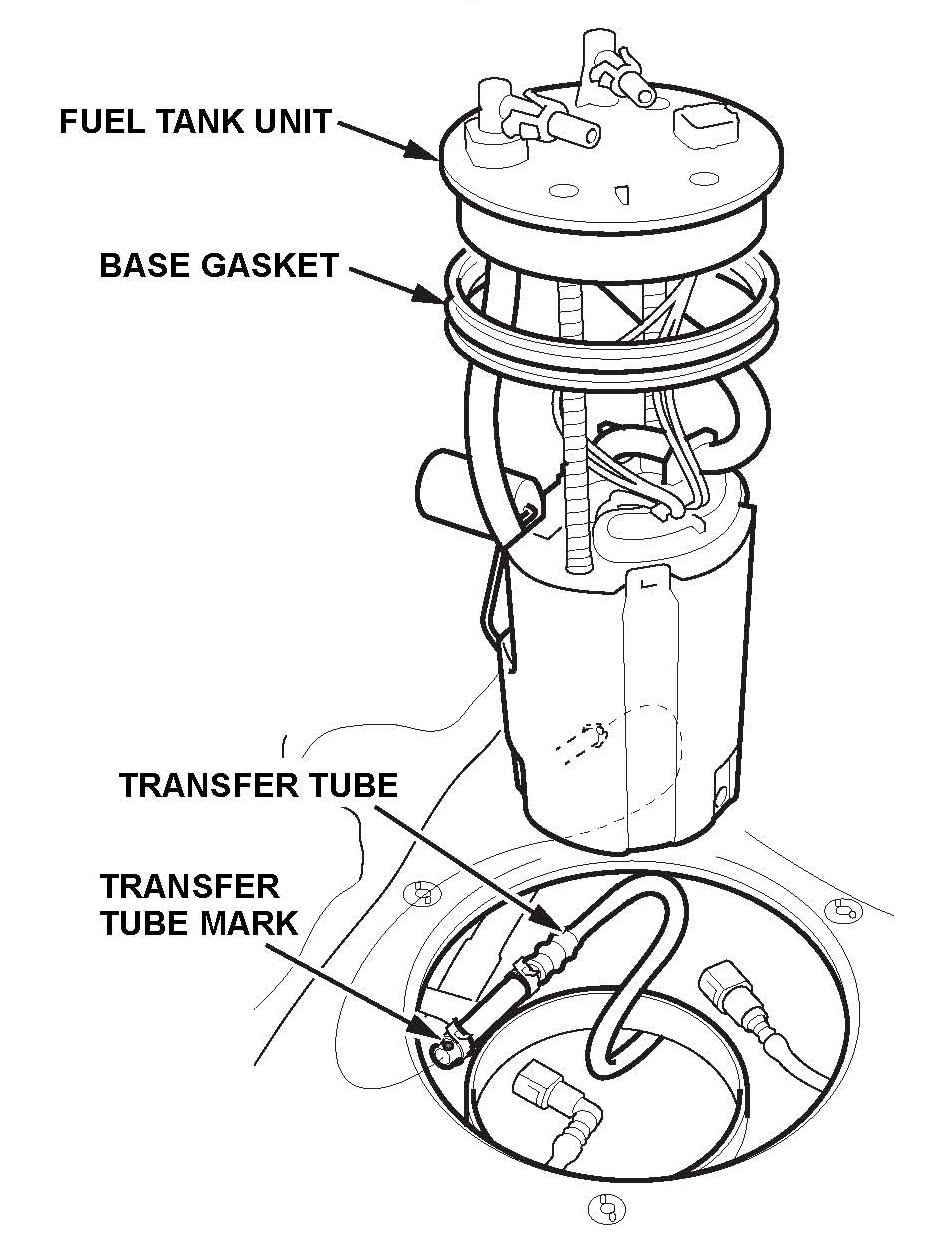 FUEL TANK UNIT

BASE GASKET

TRANSFER TUBE

TRANSFER TUBE MARK