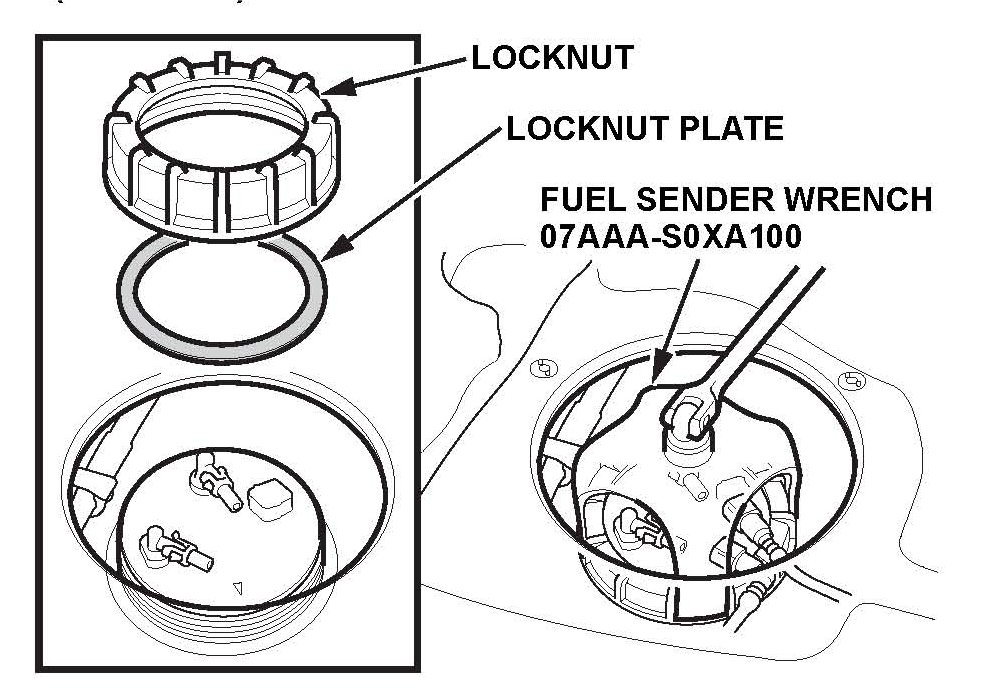 LOCKNUT
LOCKNUT PLATE
FUEL SENDER WRENCH
07AAA-S0XA100