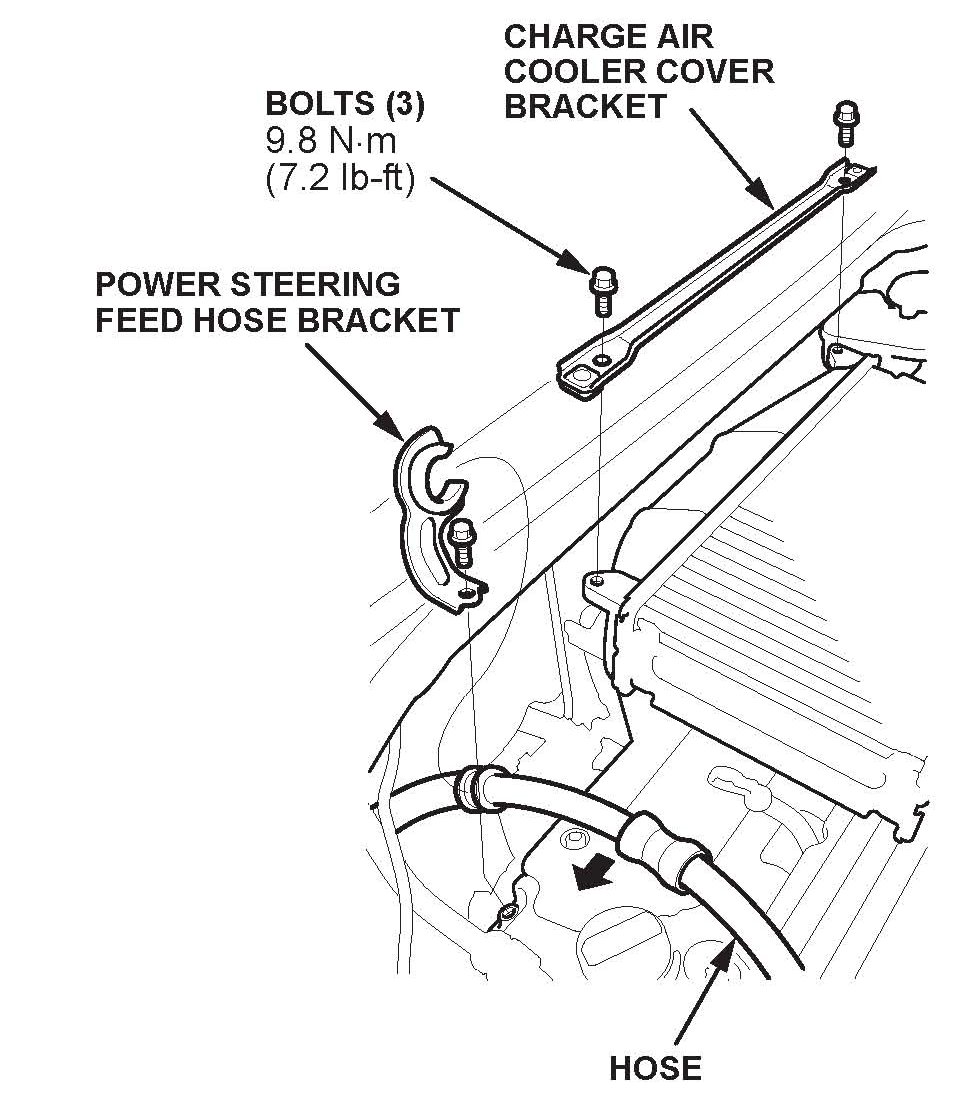 CHARGE AIR COOLER COVER BRACKET

BOLTS (3)
9.8 N·m
(7.2 lb-ft)

POWER STEERING FEED HOSE BRACKET

HOSE