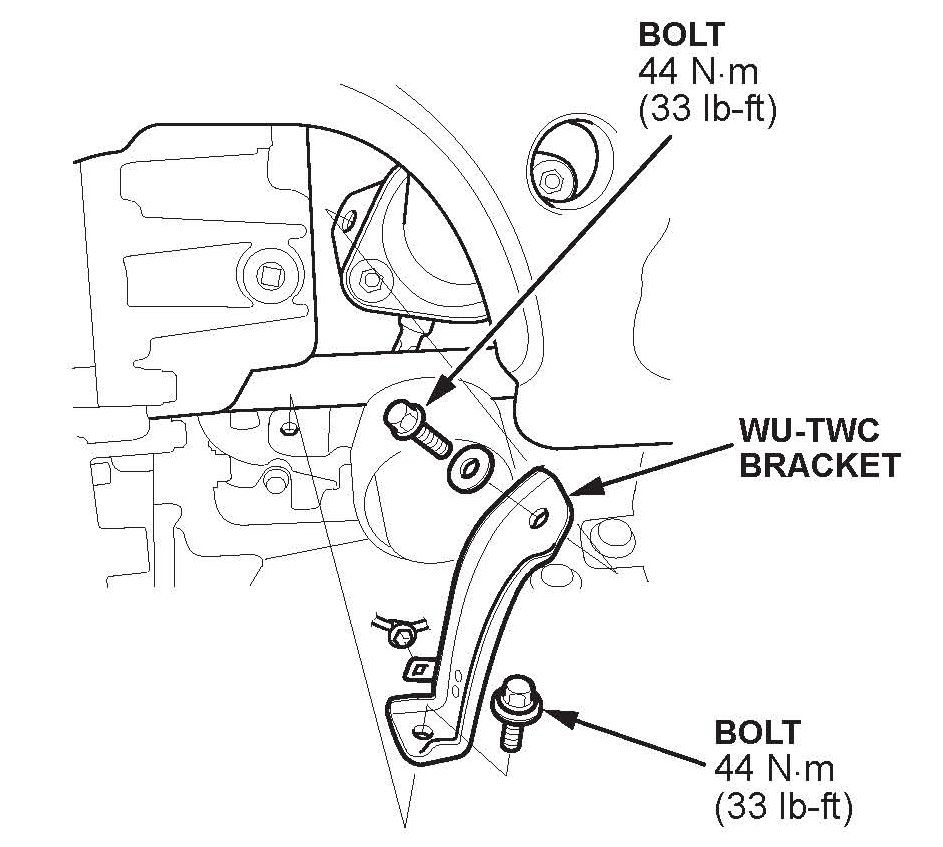 BOLT
44 N·m
(33 lb-ft)

WU-TWC
BRACKET

BOLT
44 N·m
(33 lb-ft)