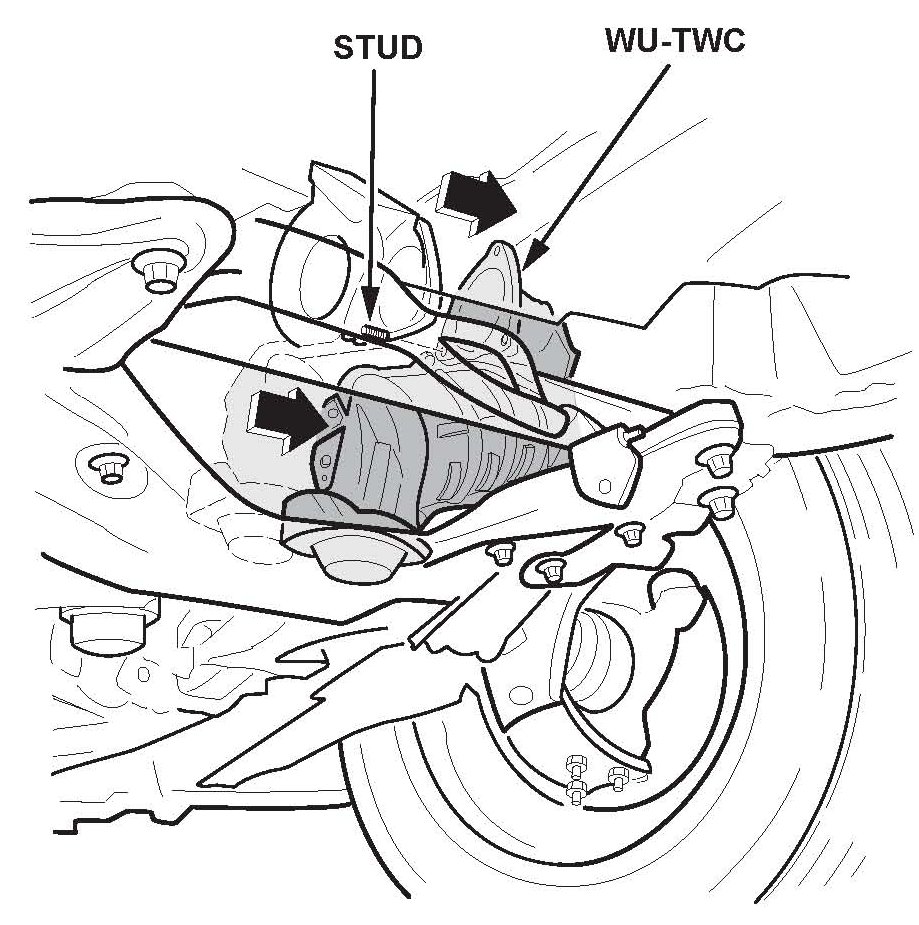 STUD

WU-TWC