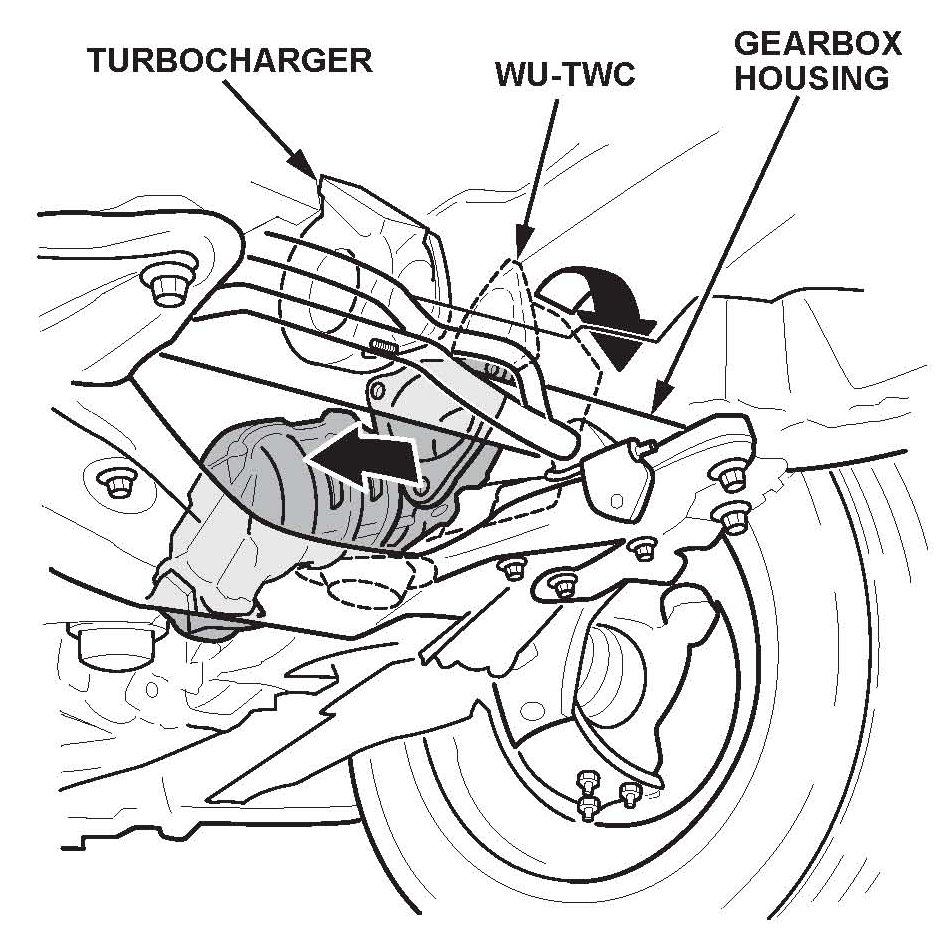 TURBOCHARGER

WU-TWC

GEARBOX HOUSING