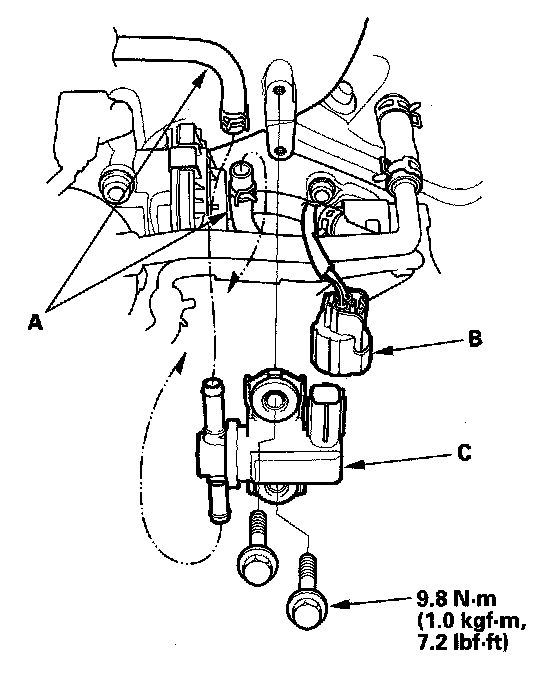 A

B

C

9.8 N·m
(1.0 kgf·m,
7.2 lbf·ft)