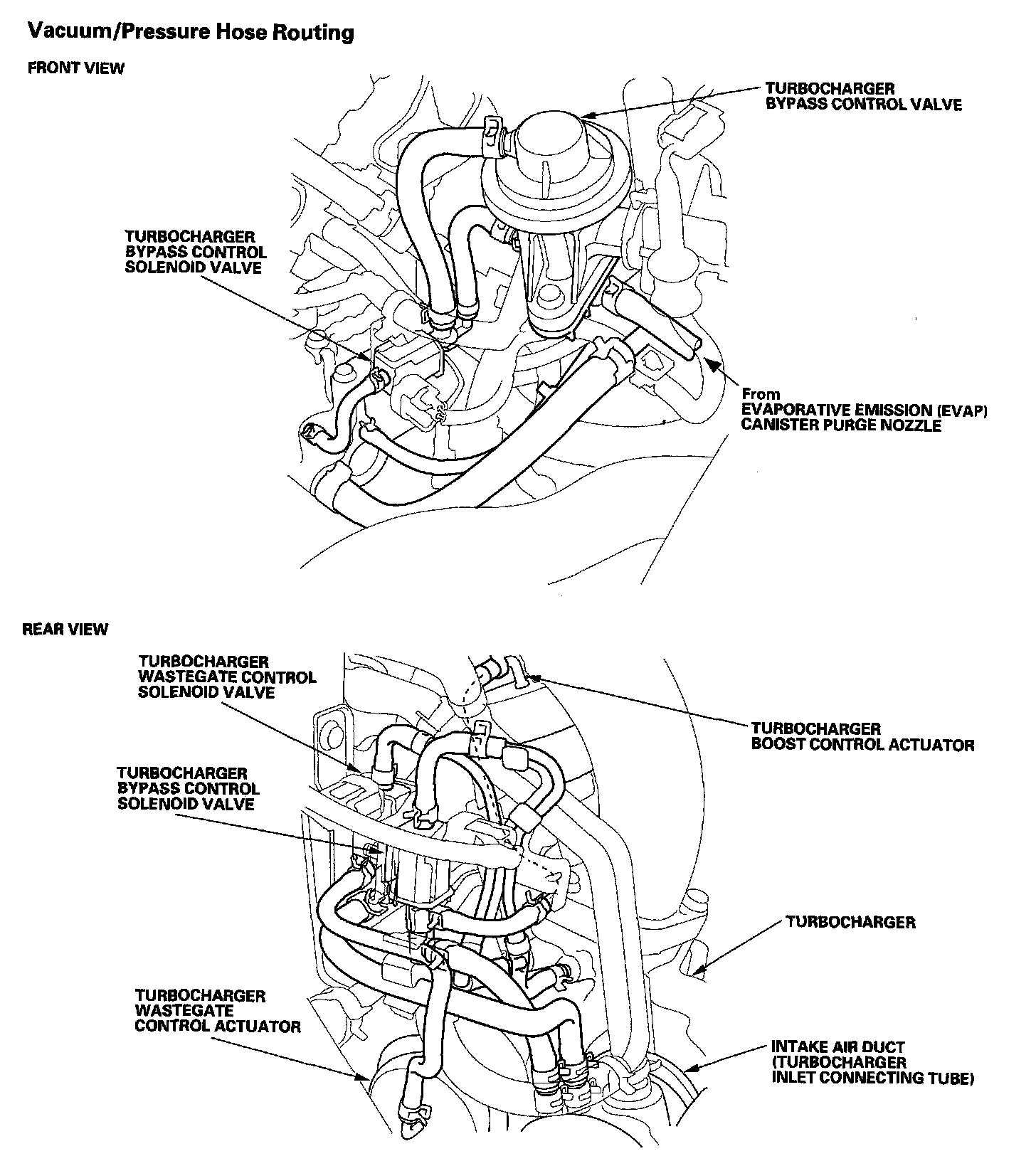 Vacuum/Pressure Hose Routing

FRONT VIEW

TURBOCHARGER BYPASS CONTROL VALVE

TURBOCHARGER BYPASS CONTROL SOLENOID VALVE

From EVAPORATIVE EMISSION (EVAP) CANISTER PURGE NOZZLE

REAR VIEW

TURBOCHARGER WASTEGATE CONTROL SOLENOID VALVE

TURBOCHARGER BOOST CONTROL ACTUATOR

TURBOCHARGER BYPASS CONTROL SOLENOID VALVE

TURBOCHARGER

TURBOCHARGER WASTEGATE CONTROL ACTUATOR

INTAKE AIR DUCT (TURBOCHARGER INLET CONNECTING TUBE)