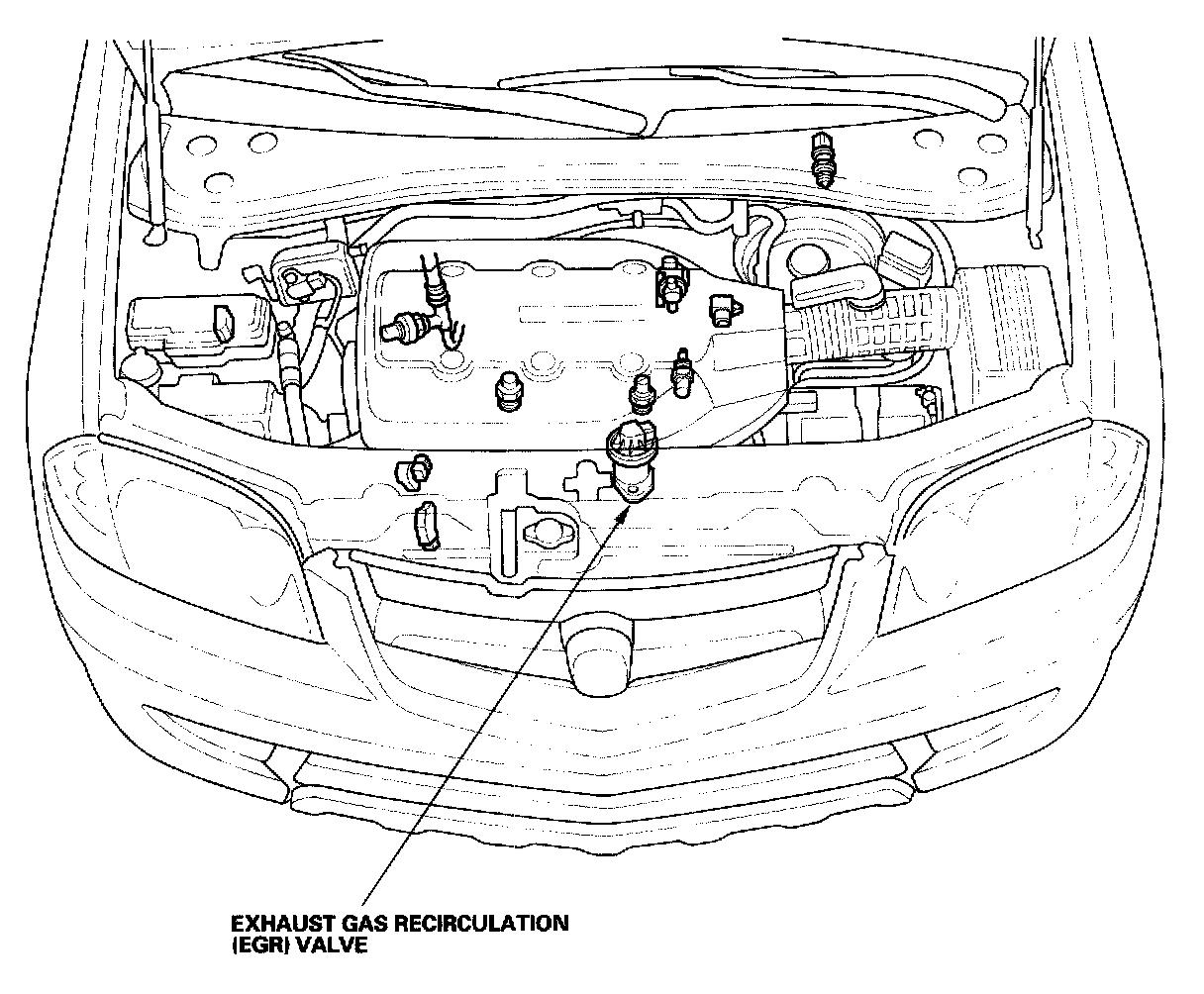 EXHAUST GAS RECIRCULATION (EGR) VALVE