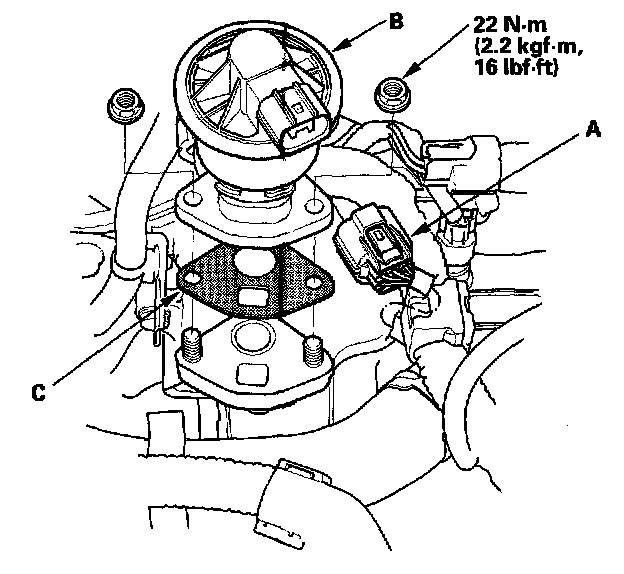 B

22 N·m
(2.2 kgf·m,
16 lbf·ft)

A

C