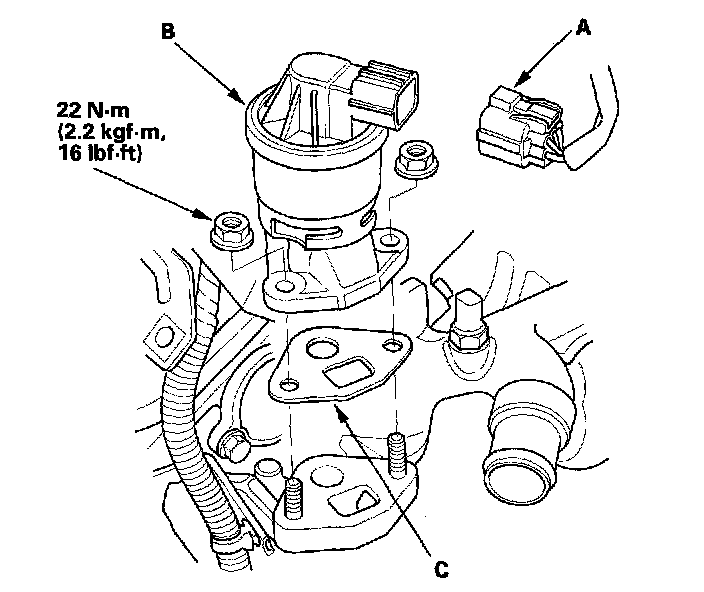 B

A

22 N·m
(2.2 kgf·m,
16 lbf·ft)

C