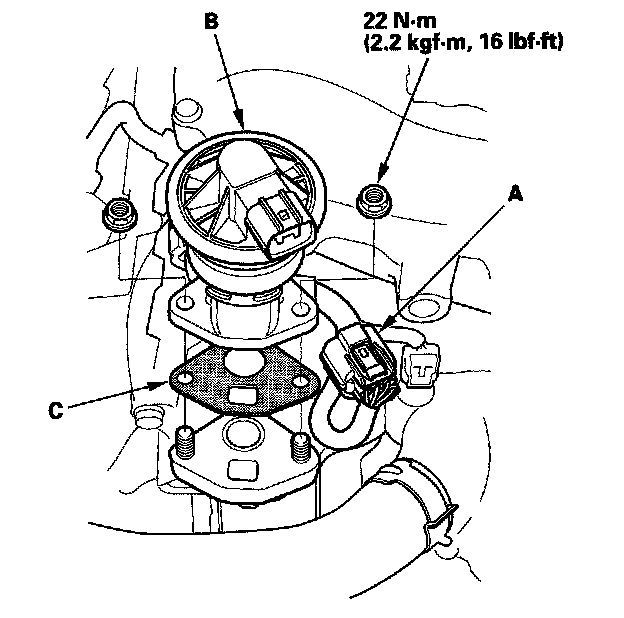 B

22 N·m
(2.2 kgf·m, 16 lbf·ft)

A

C