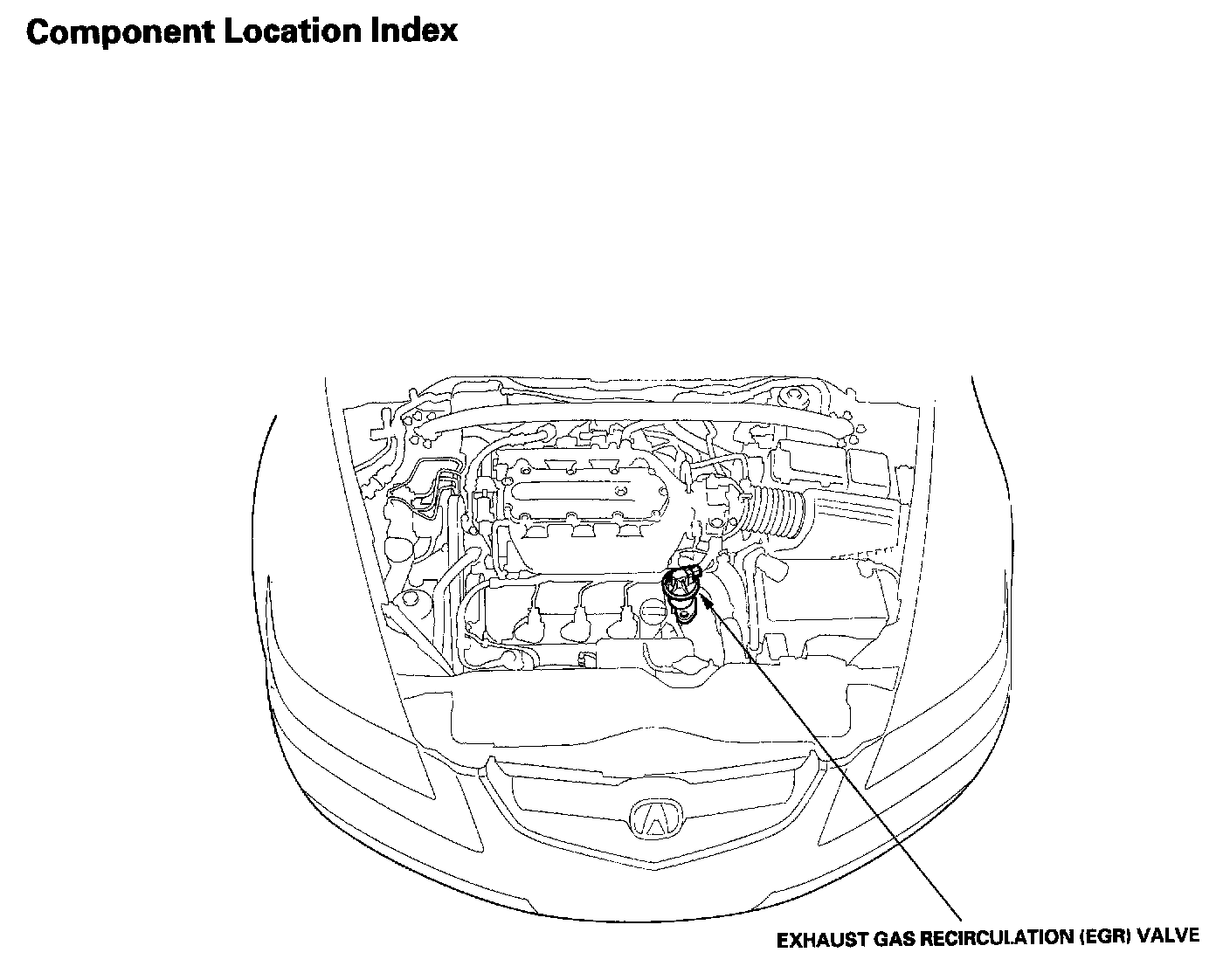 Component Location Index

EXHAUST GAS RECIRCULATION (EGR) VALVE