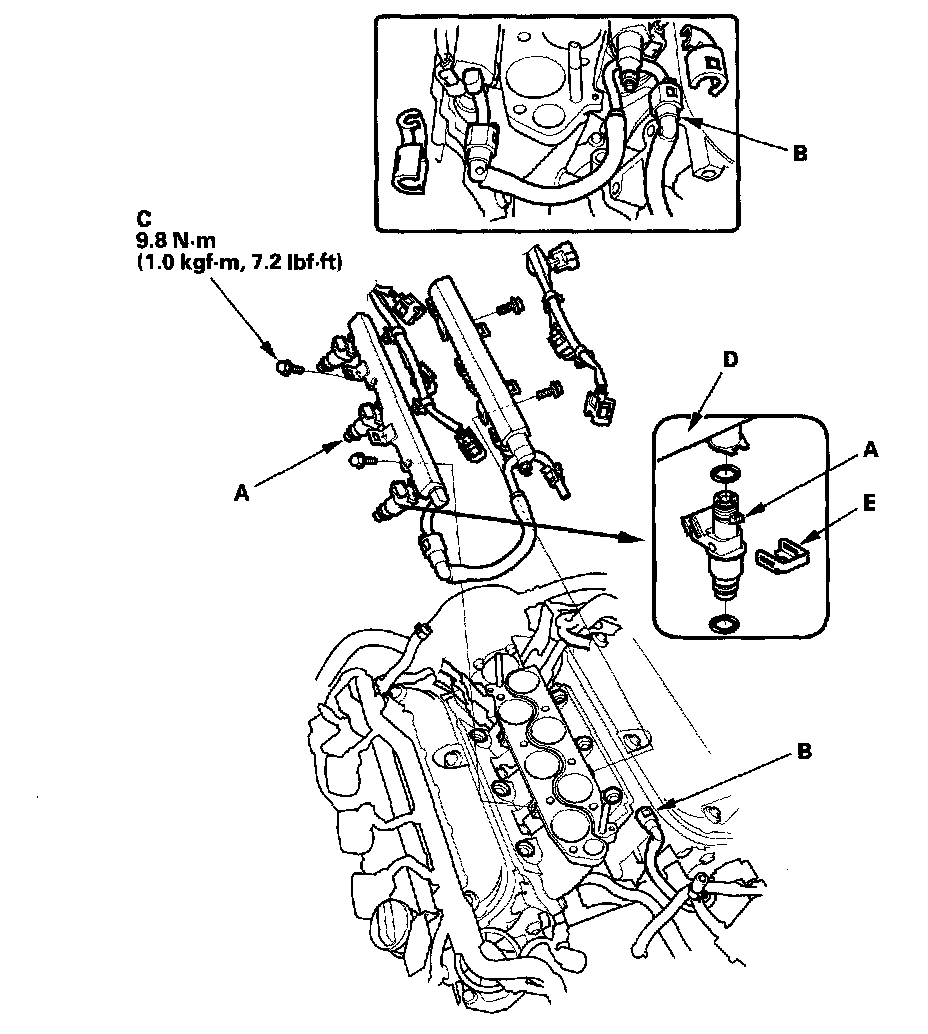 B

C
9.8 N·m
(1.0 kgf·m, 7.2 lbf·ft)

D

A

A

E

B