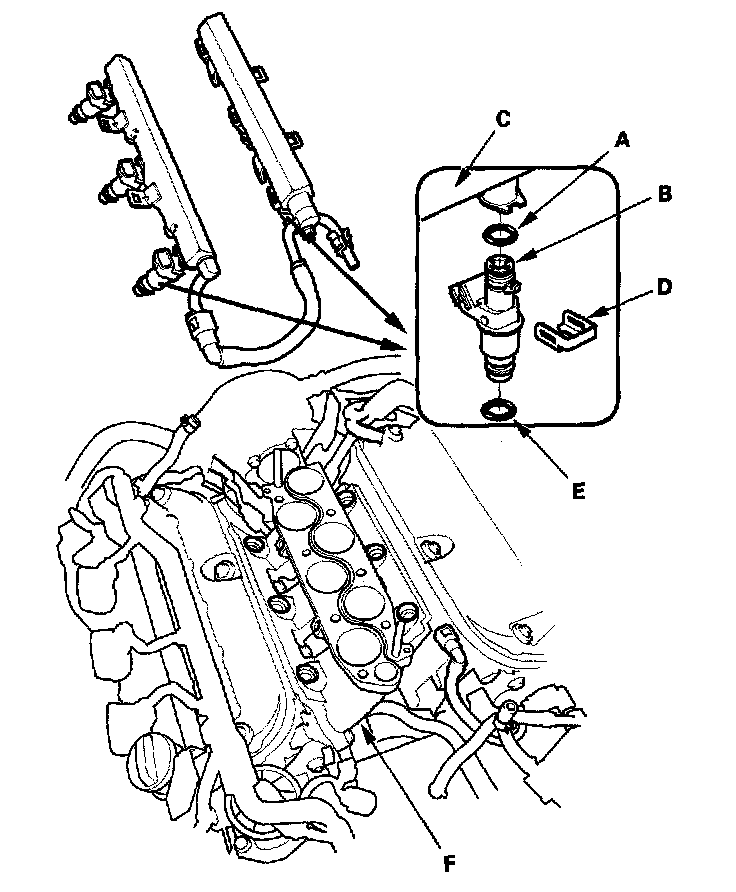 C
A
B
D
E
F