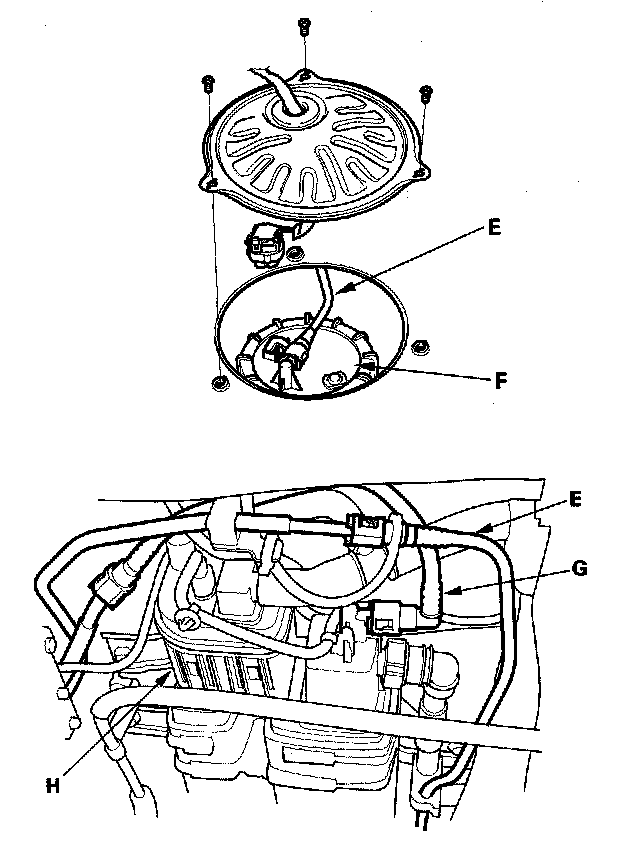 E
F
E
G
H