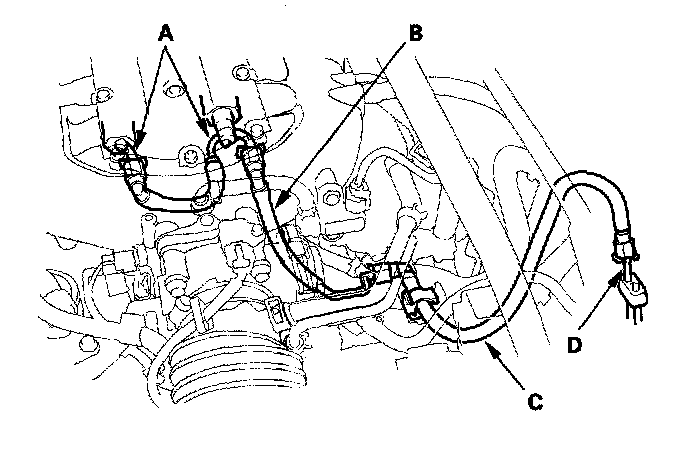 A
B
D
C