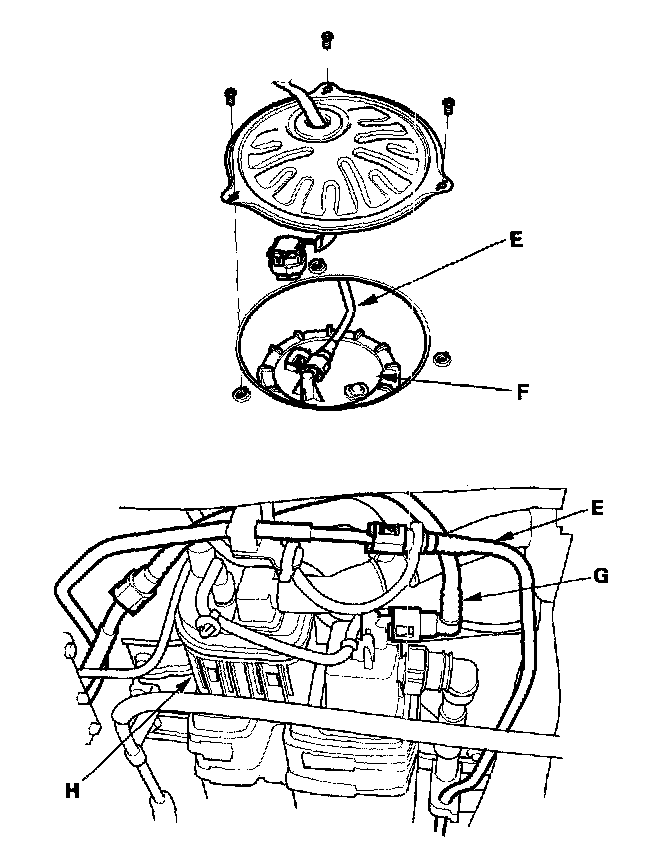 E
F
E
G
H