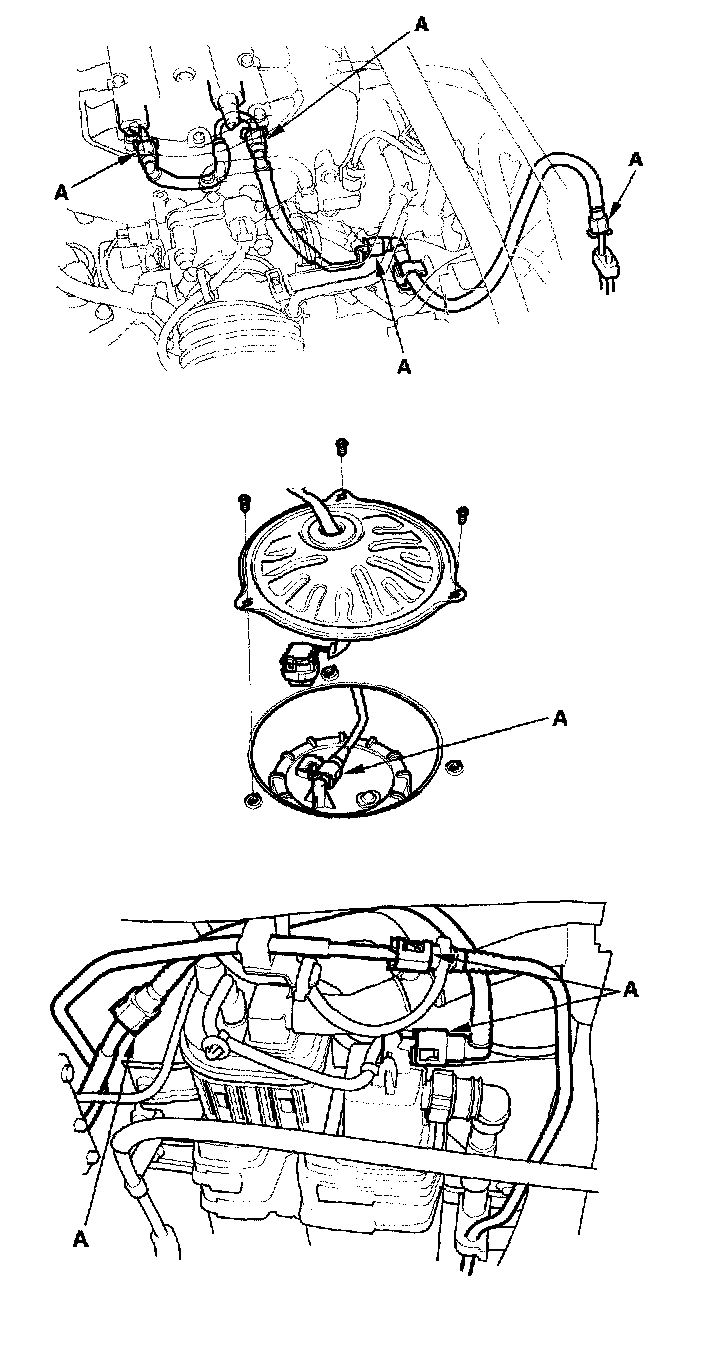 A
A
A
A
A
A
A