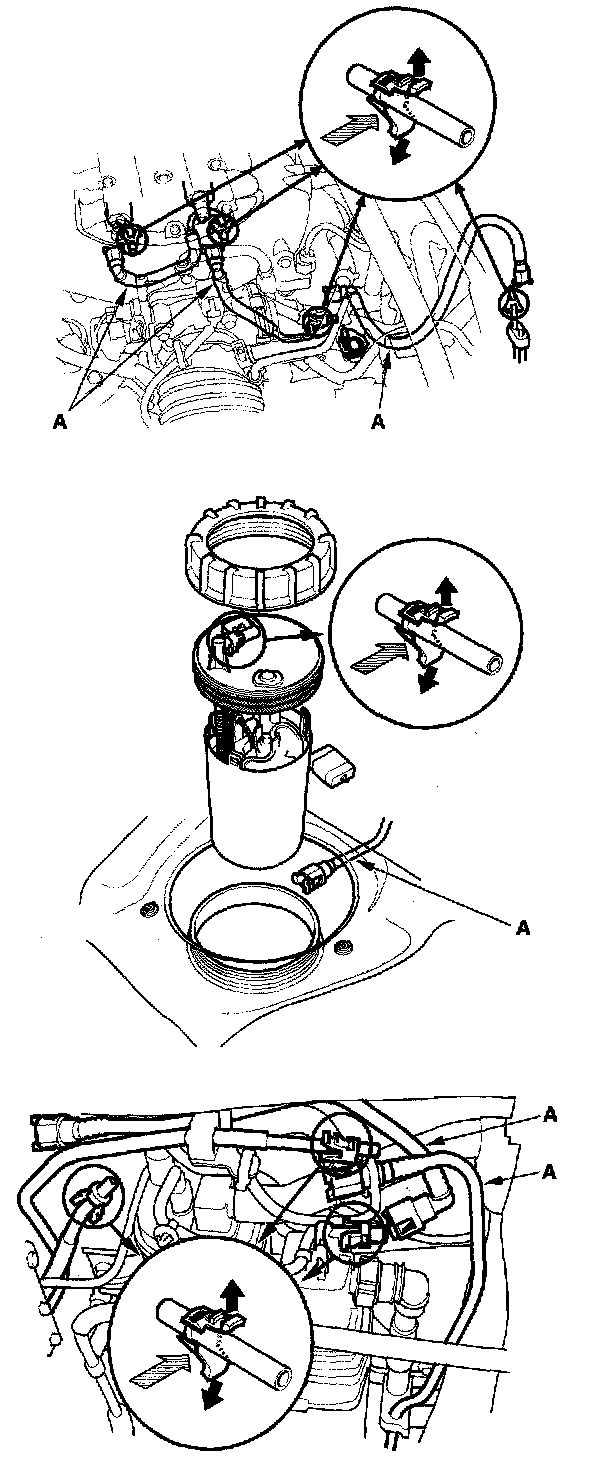 A
A

A

A
A