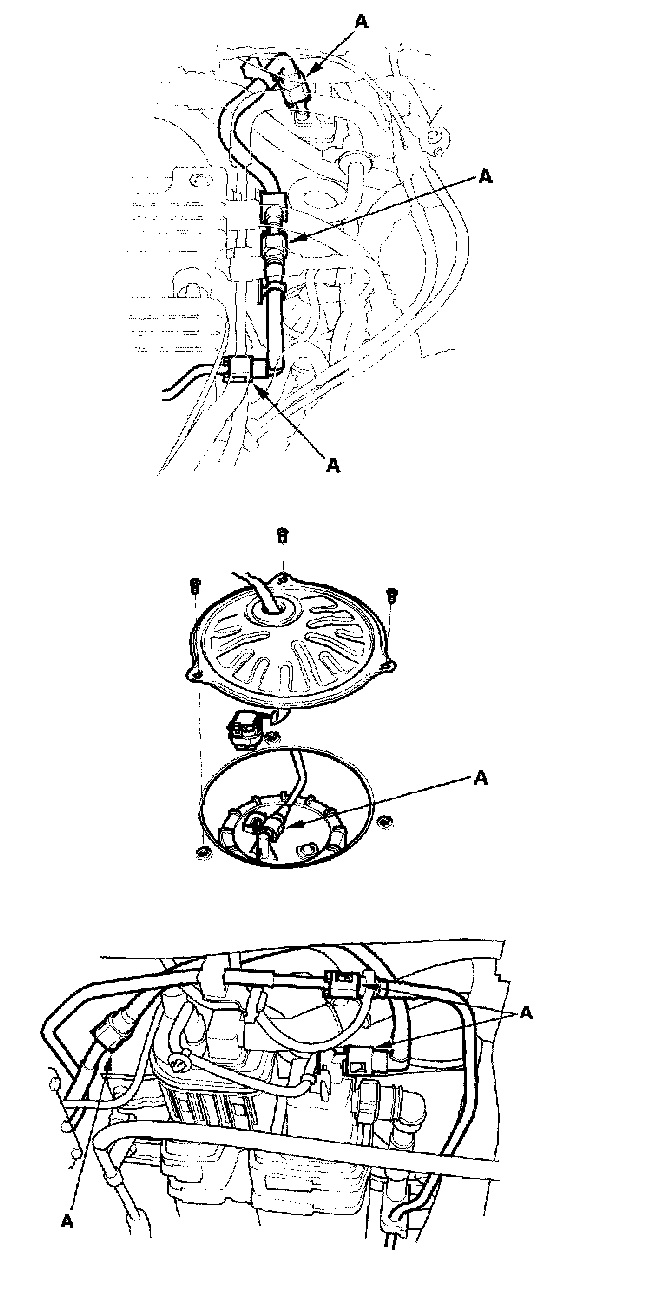 A
A
A
A
A
A