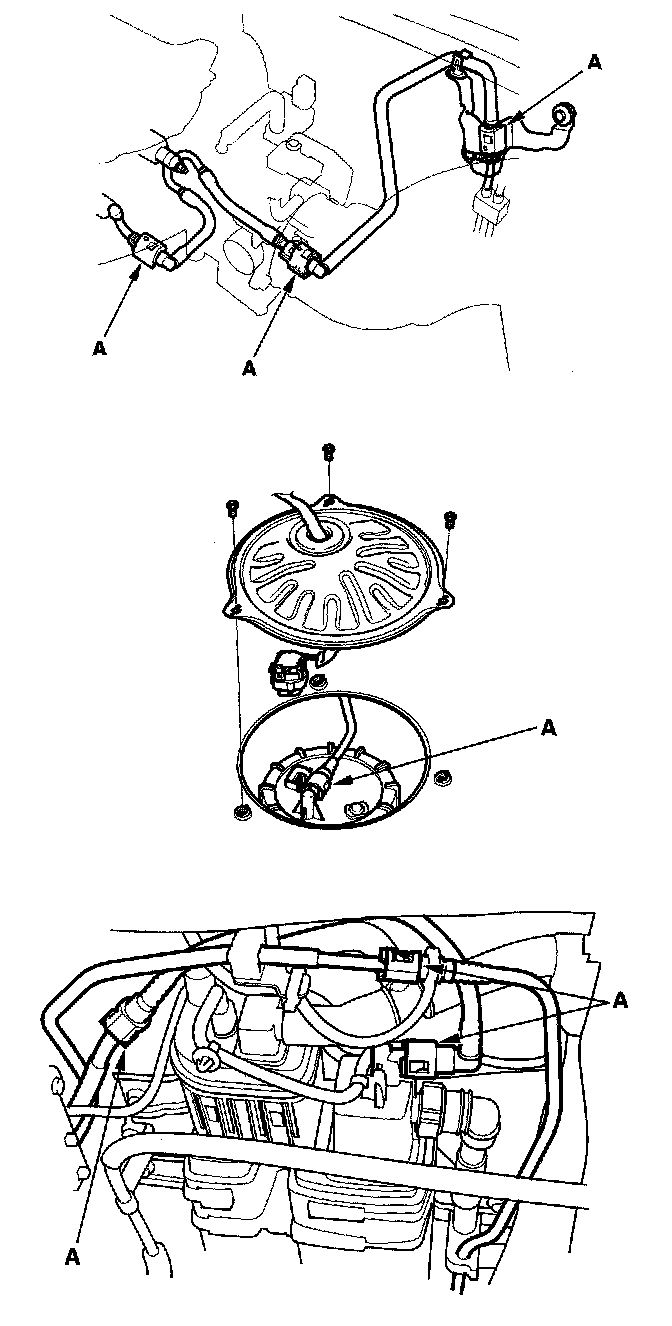 A

A

A

A

A

A