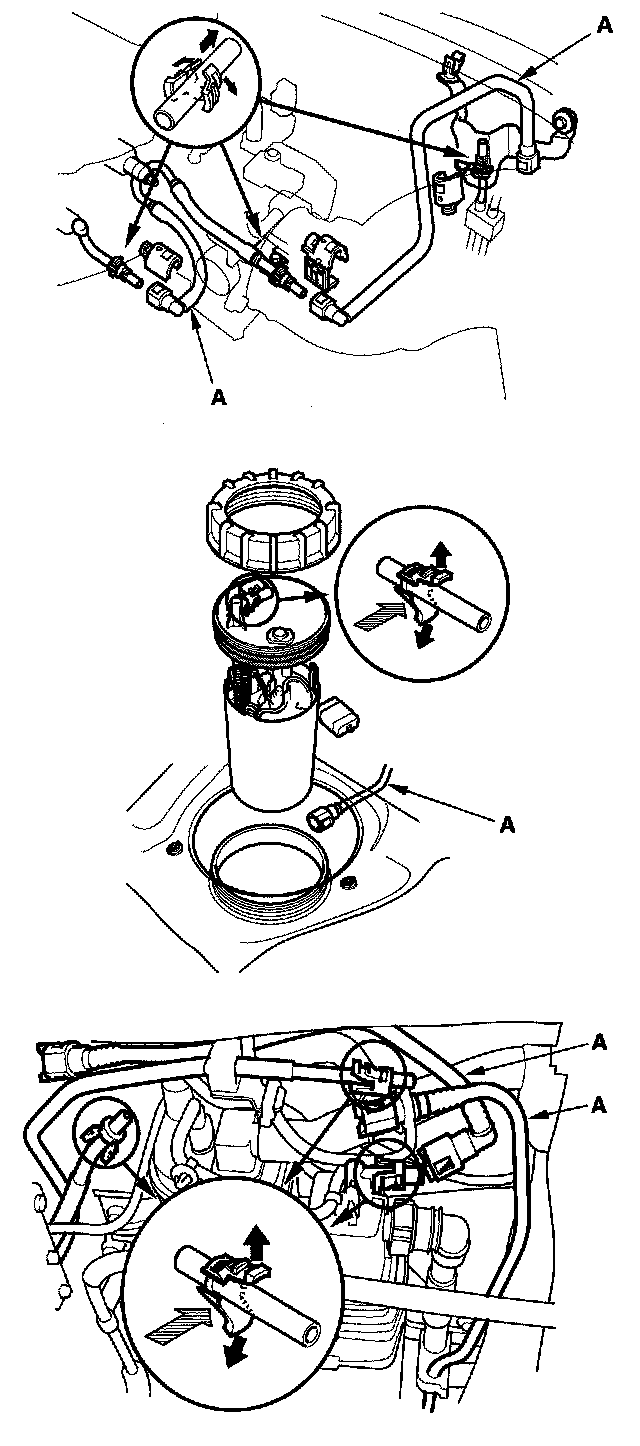 A

A

A

A

A