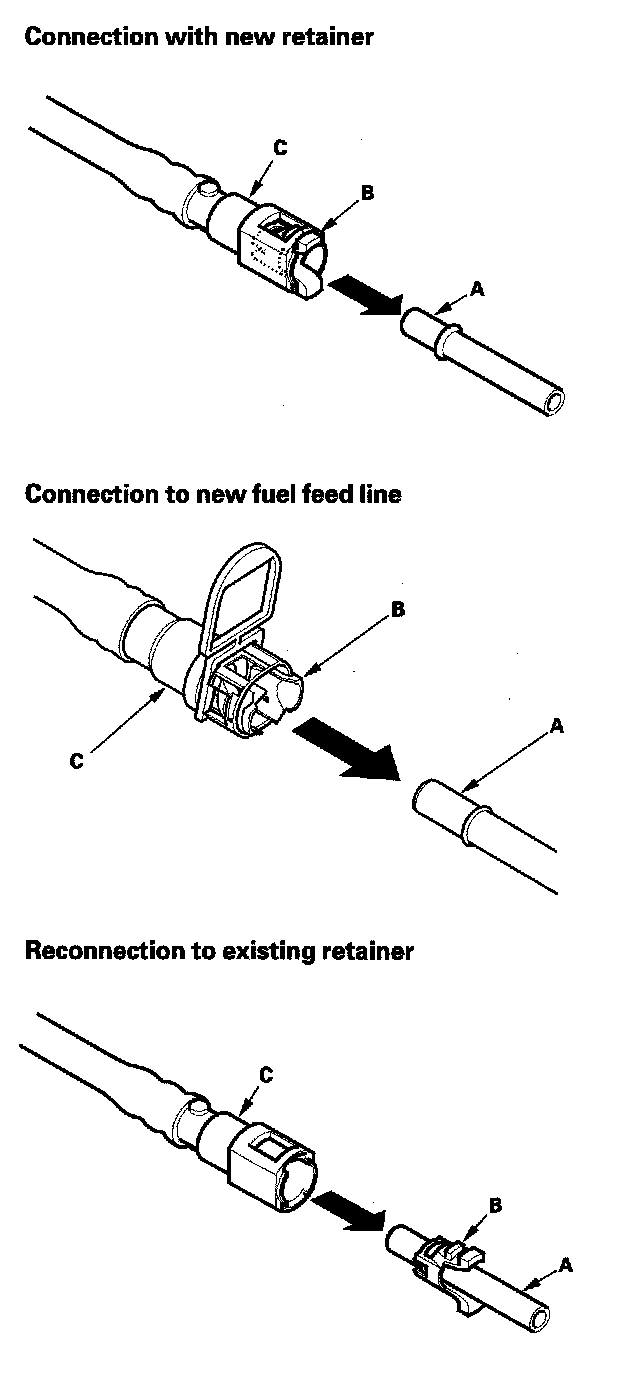 Connection with new retainer

C
B
A

Connection to new fuel feed line

B
C
A

Reconnection to existing retainer

C
B
A