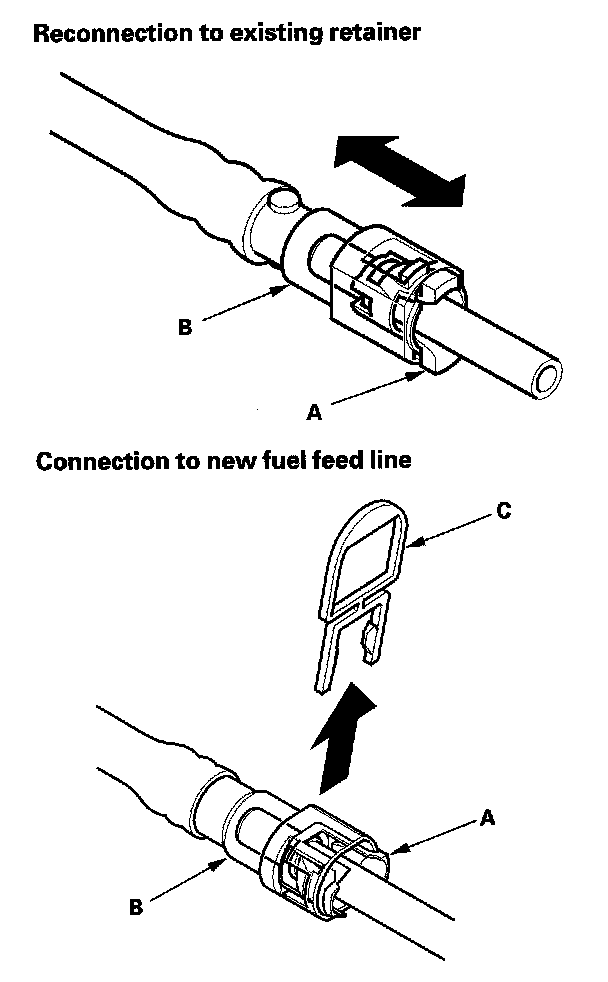 Reconnection to existing retainer

B

A

Connection to new fuel feed line

C

A

B