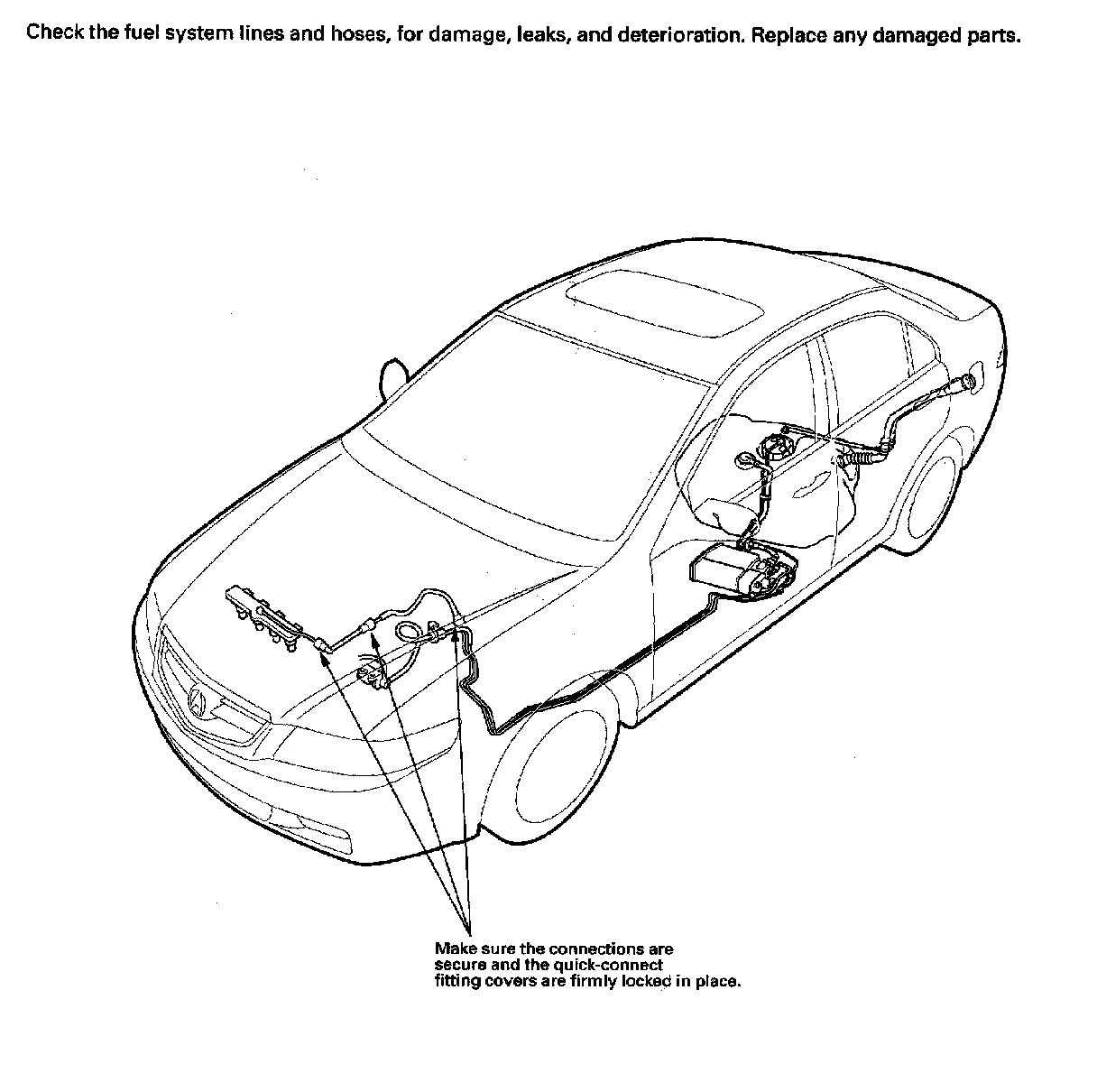 Check the fuel system lines and hoses, for damage, leaks, and deterioration. Replace any damaged parts.

Make sure the connections are secure and the quick-connect fitting covers are firmly locked in place.