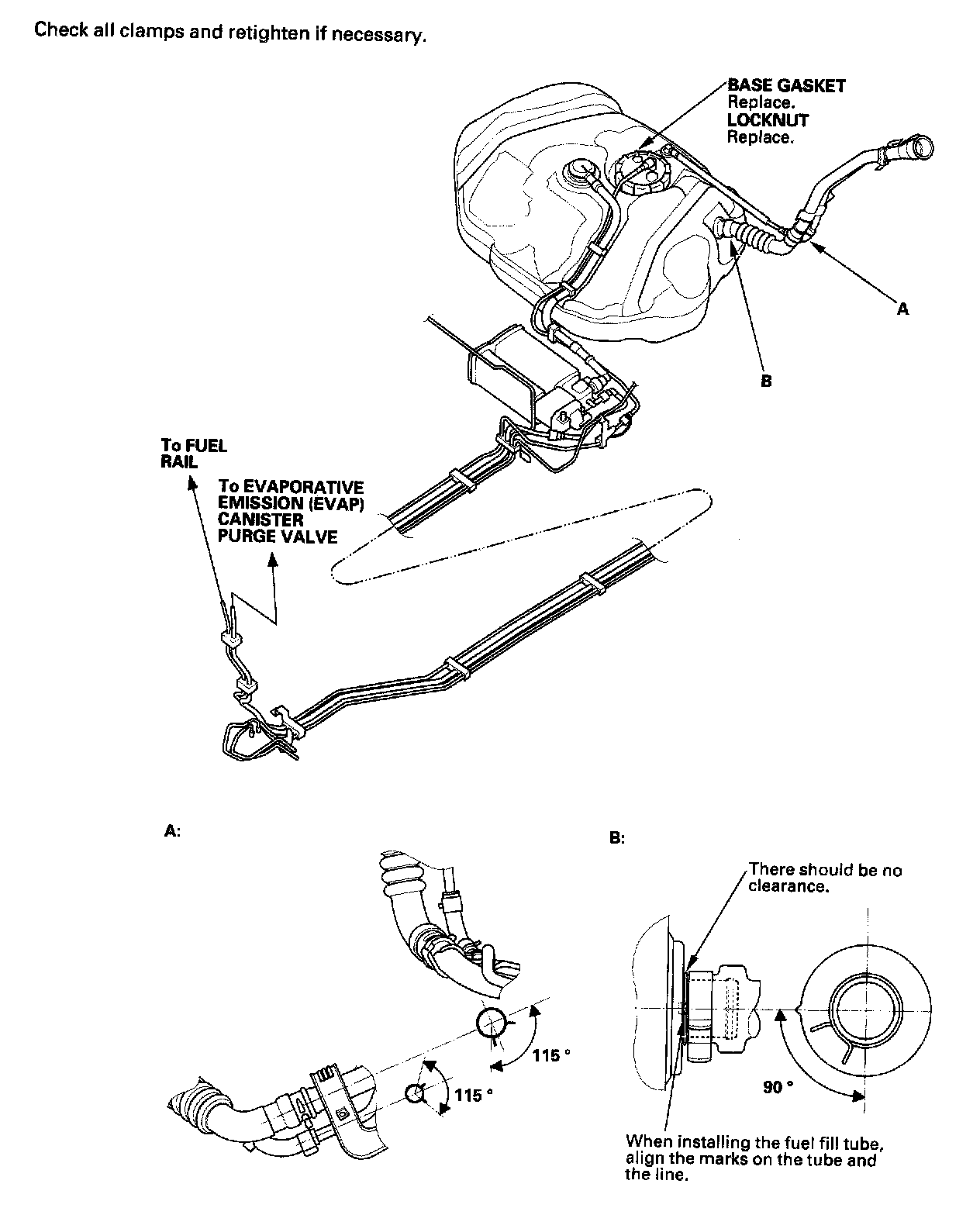 Check all clamps and retighten if necessary.

BASE GASKET
Replace.
LOCKNUT
Replace.

A

B

To FUEL RAIL

To EVAPORATIVE EMISSION (EVAP) CANISTER PURGE VALVE

A:

115 °

115 °

B:

There should be no clearance.

90 °

When installing the fuel fill tube, align the marks on the tube and the line.