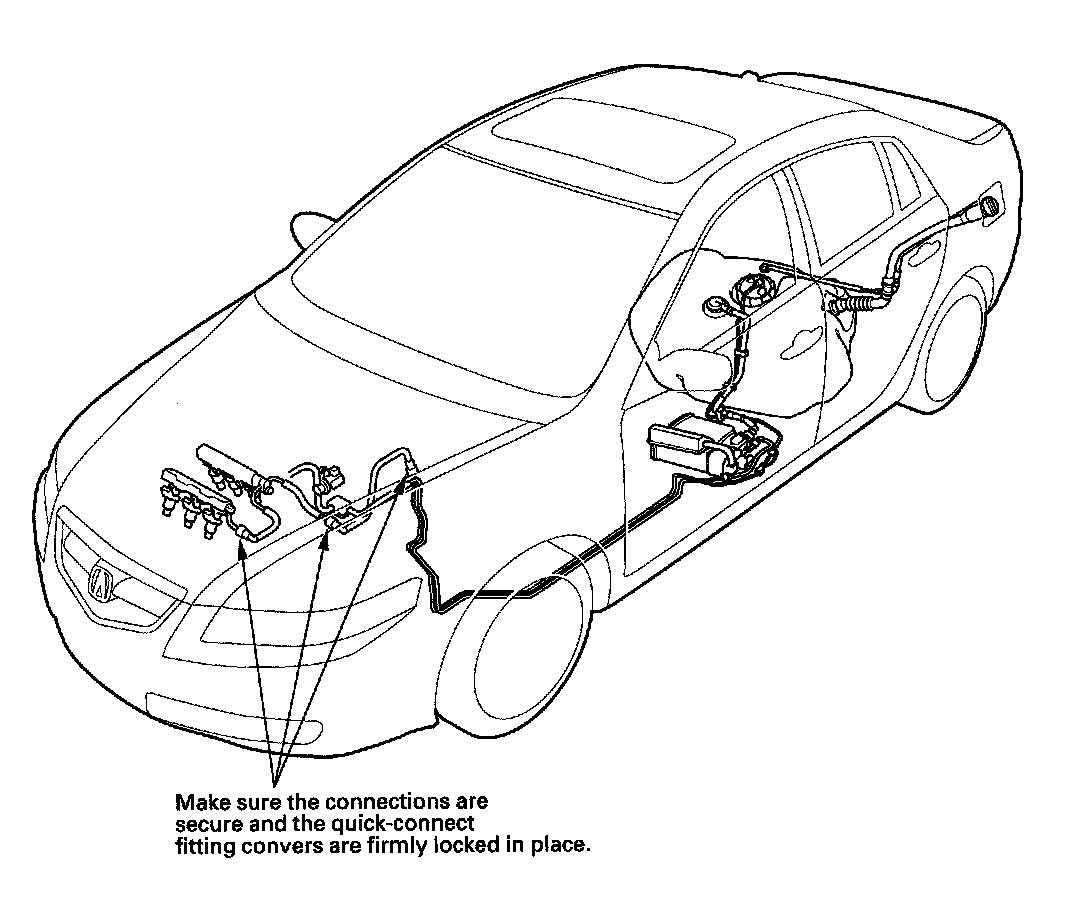 Make sure the connections are secure and the quick-connect fitting convers are firmly locked in place.