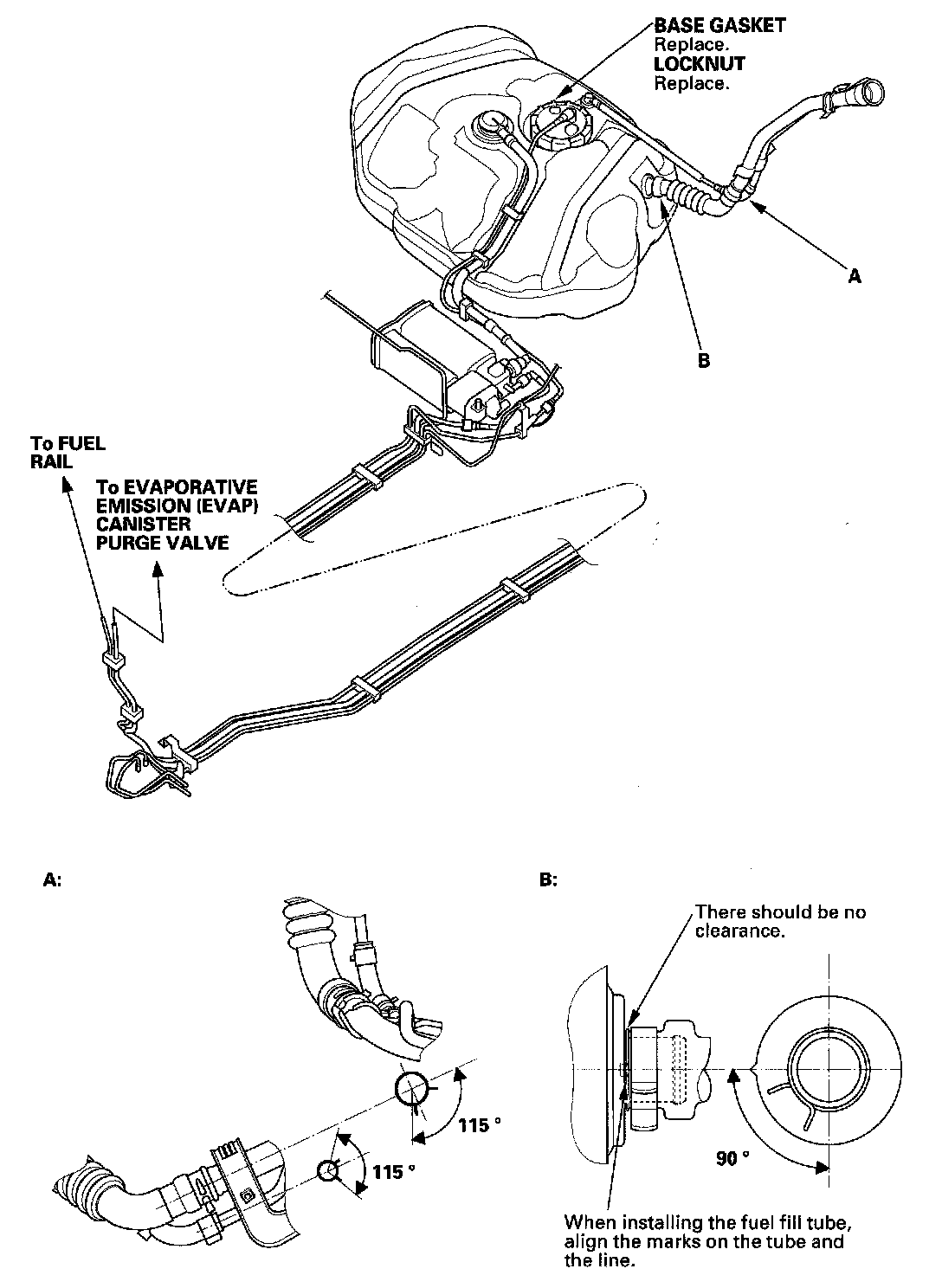 BASE GASKET
Replace.
LOCKNUT
Replace.

A

B

To FUEL RAIL

To EVAPORATIVE EMISSION (EVAP) CANISTER PURGE VALVE

A:

115 °

115 °

B:

There should be no clearance.

90 °

When installing the fuel fill tube, align the marks on the tube and the line.