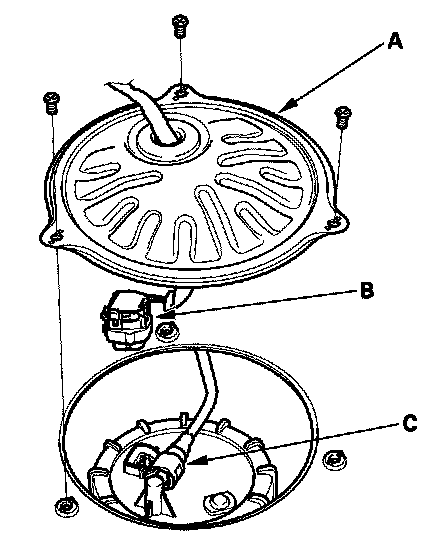 A

B

C