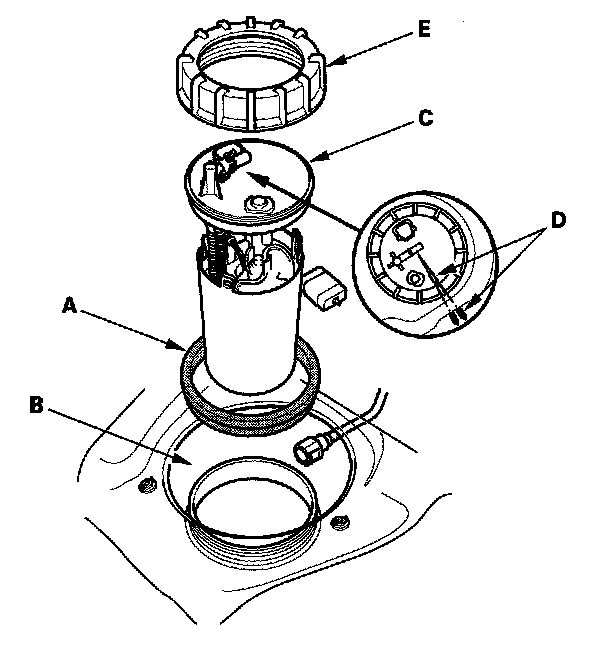 E
C
D
A
B