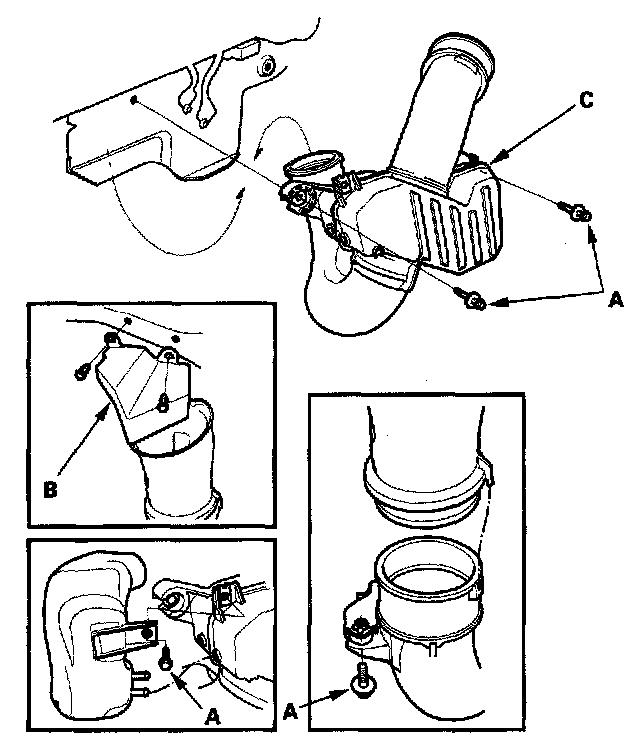 C

A

B

A

A