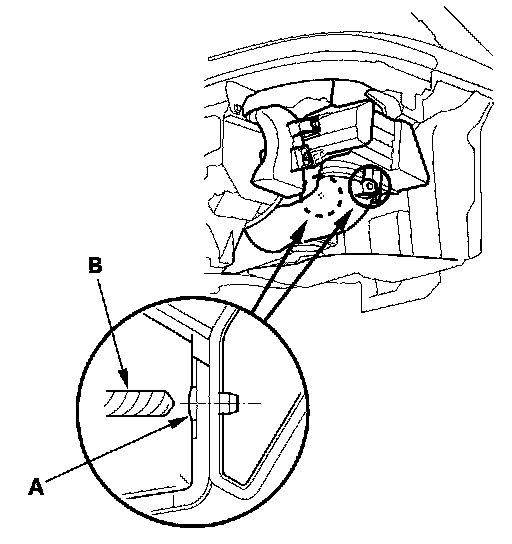 B

A