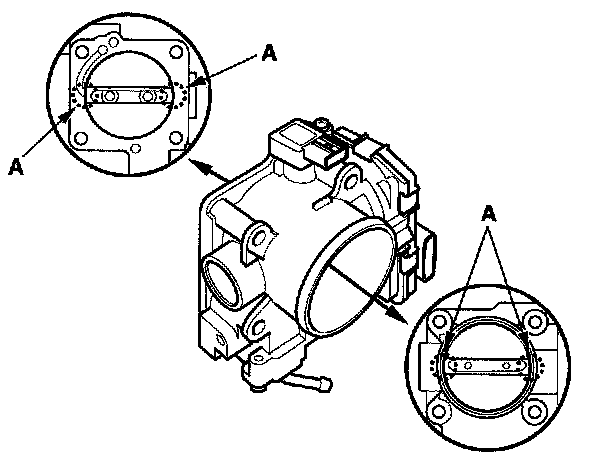 A
A
A