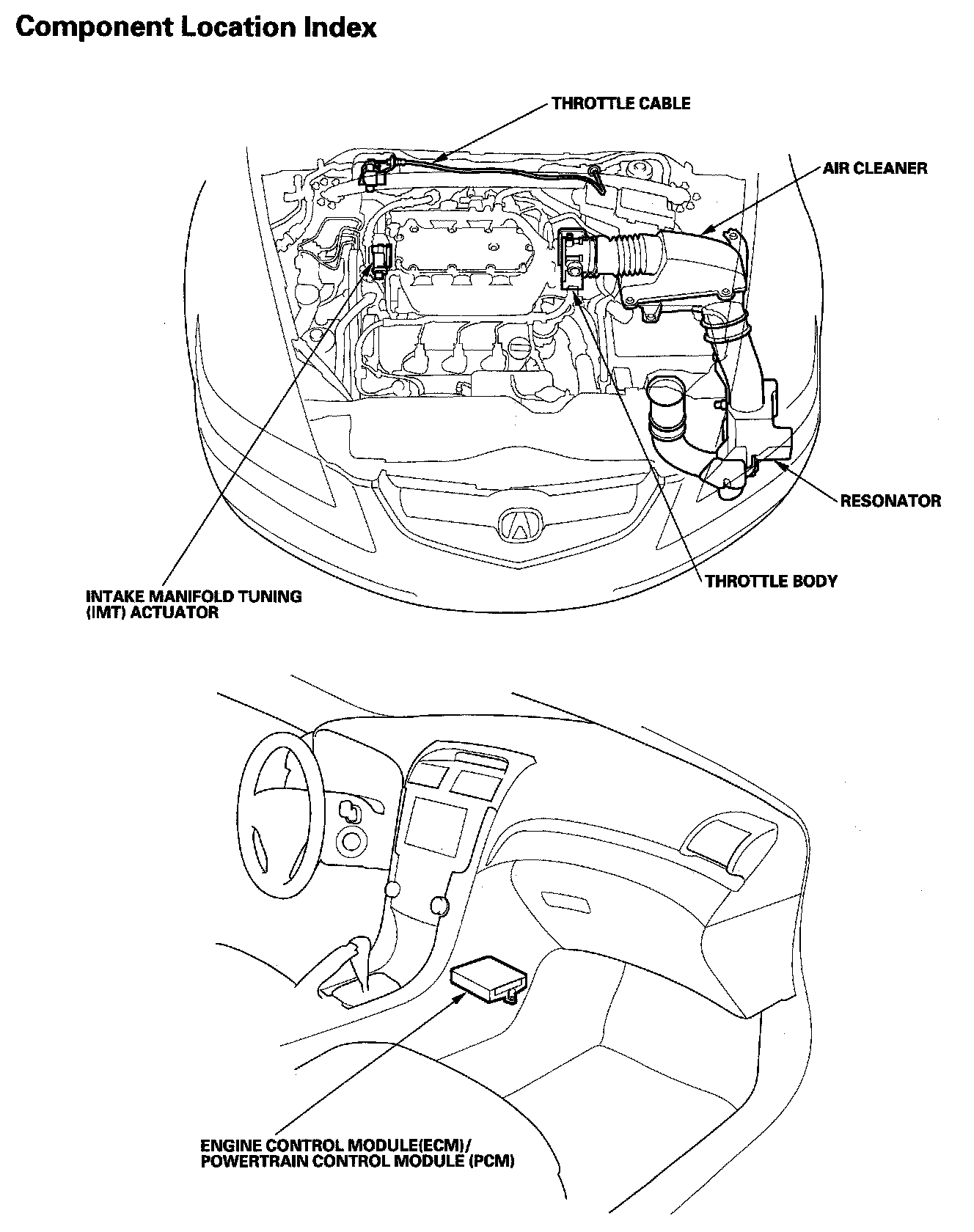 Component Location Index

THROTTLE CABLE

AIR CLEANER

RESONATOR

THROTTLE BODY

INTAKE MANIFOLD TUNING (IMT) ACTUATOR

ENGINE CONTROL MODULE(ECM)/ POWERTRAIN CONTROL MODULE (PCM)