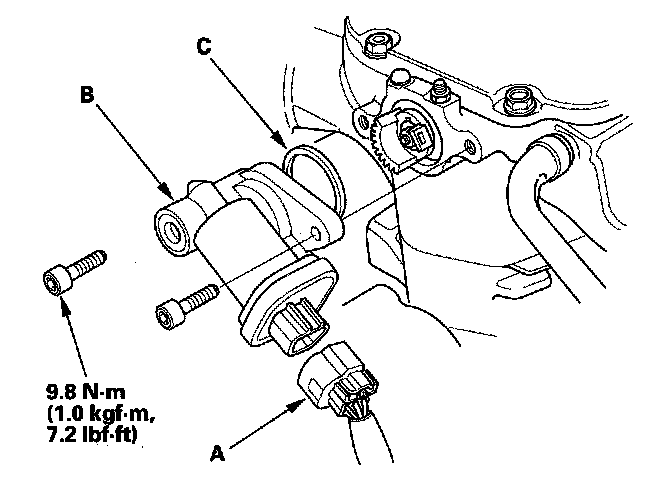 C

B

9.8 N·m
(1.0 kgf·m,
7.2 lbf·ft)

A