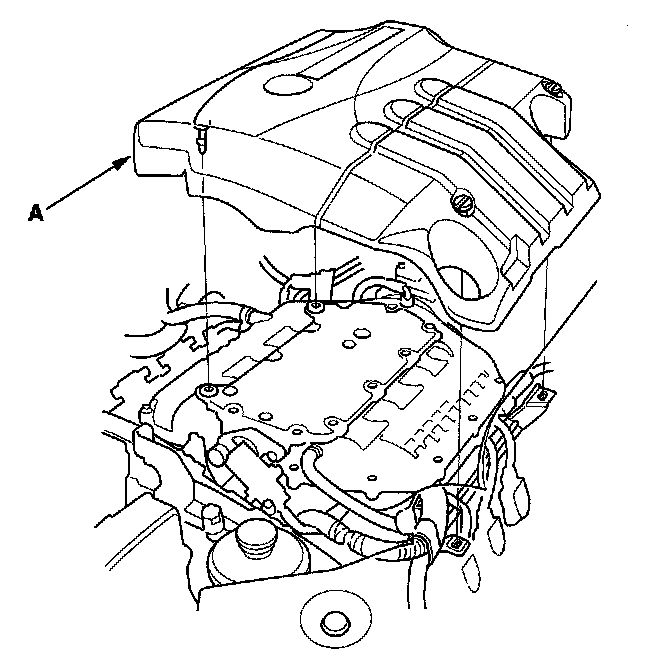 A