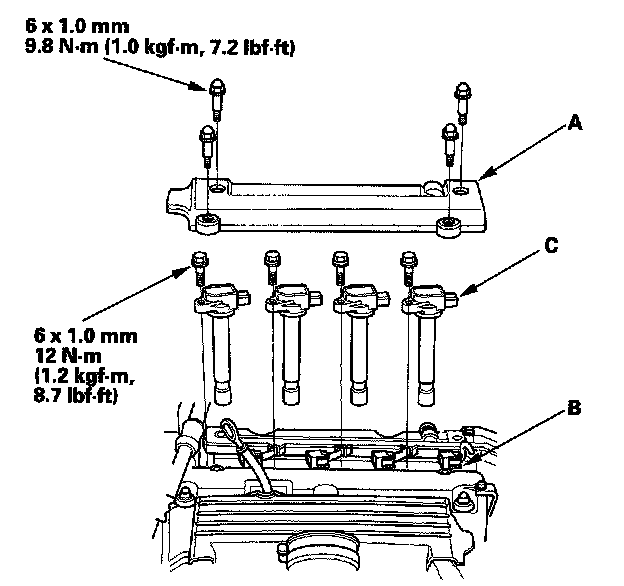 6 x 1.0 mm
9.8 N·m (1.0 kgf·m, 7.2 lbf·ft)

A

C

6 x 1.0 mm
12 N·m
(1.2 kgf·m,
8.7 lbf·ft)

B