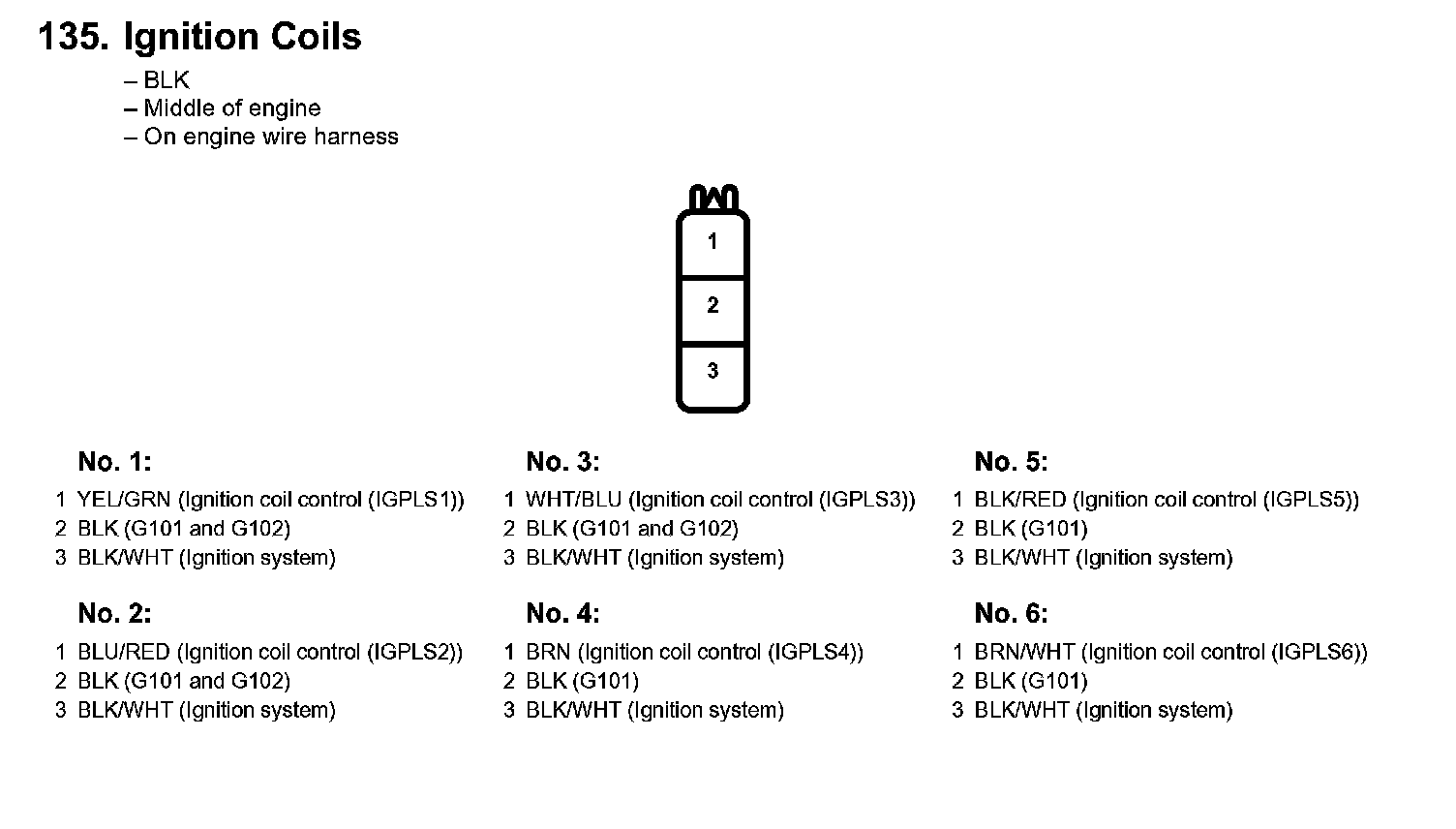 135. Ignition Coils

– BLK
– Middle of engine
– On engine wire harness

1
2
3

No. 1:
1 YEL/GRN (Ignition coil control (IGPLS1))
2 BLK (G101 and G102)
3 BLK/WHT (Ignition system)

No. 2:
1 BLU/RED (Ignition coil control (IGPLS2))
2 BLK (G101 and G102)
3 BLK/WHT (Ignition system)

No. 3:
1 WHT/BLU (Ignition coil control (IGPLS3))
2 BLK (G101 and G102)
3 BLK/WHT (Ignition system)

No. 4:
1 BRN (Ignition coil control (IGPLS4))
2 BLK (G101)
3 BLK/WHT (Ignition system)

No. 5:
1 BLK/RED (Ignition coil control (IGPLS5))
2 BLK (G101)
3 BLK/WHT (Ignition system)

No. 6:
1 BRN/WHT (Ignition coil control (IGPLS6))
2 BLK (G101)
3 BLK/WHT (Ignition system)