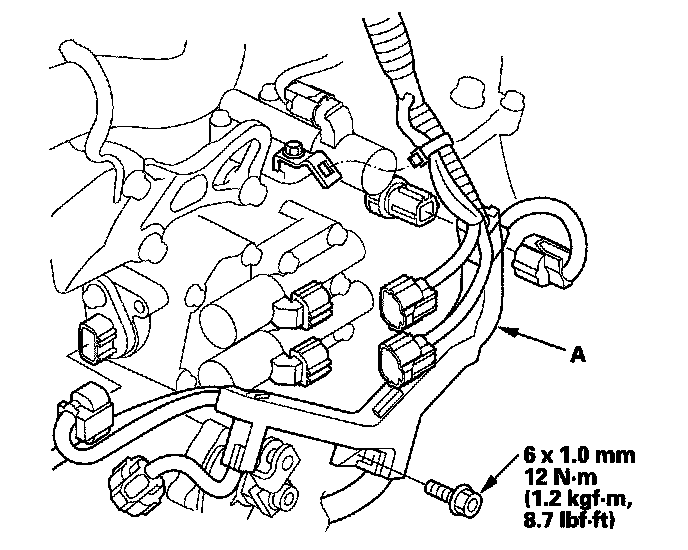 A

6 x 1.0 mm
12 N·m
(1.2 kgf·m,
8.7 lbf·ft)