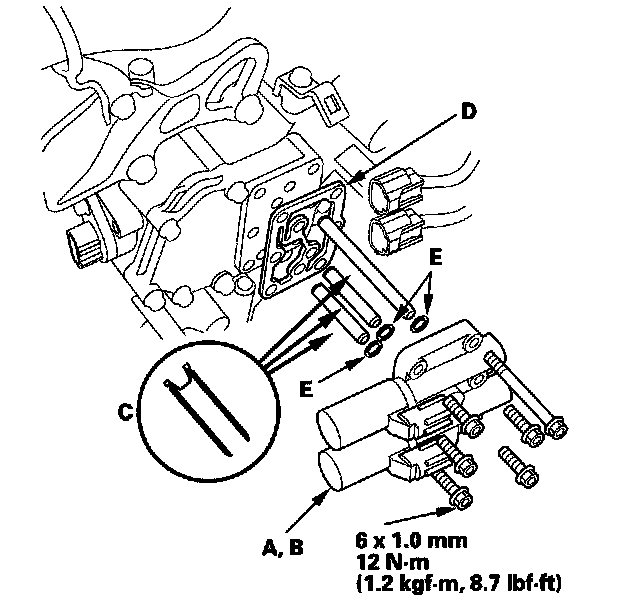 D

E

E

C

A, B

6 x 1.0 mm
12 N·m
(1.2 kgf·m, 8.7 lbf·ft)