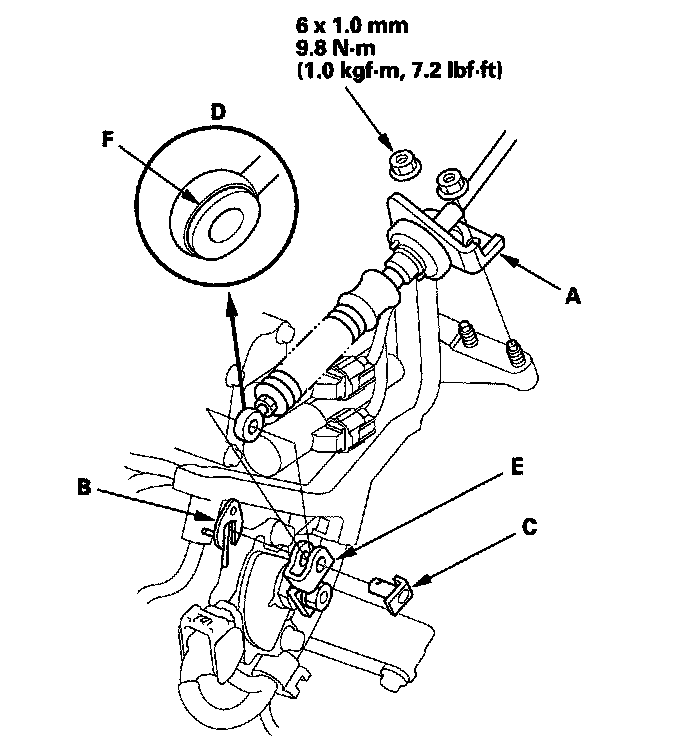 6 x 1.0 mm
9.8 N·m
(1.0 kgf·m, 7.2 lbf·ft)

D

F

A

B

E

C