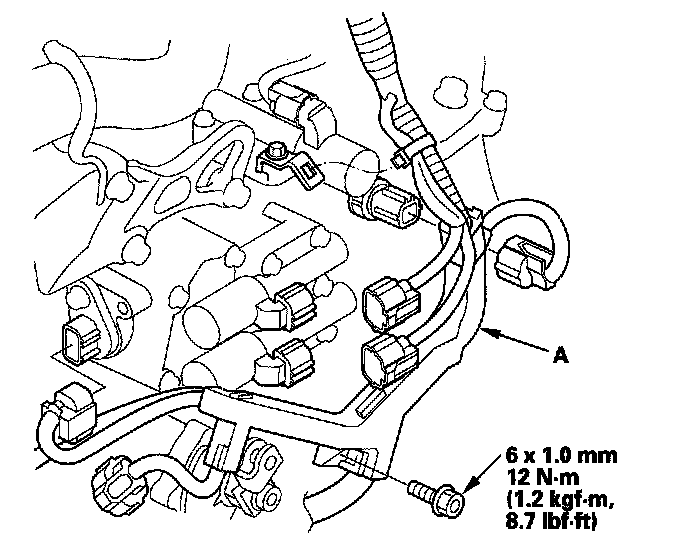 A

6 x 1.0 mm
12 N·m
(1.2 kgf·m,
8.7 lbf·ft)