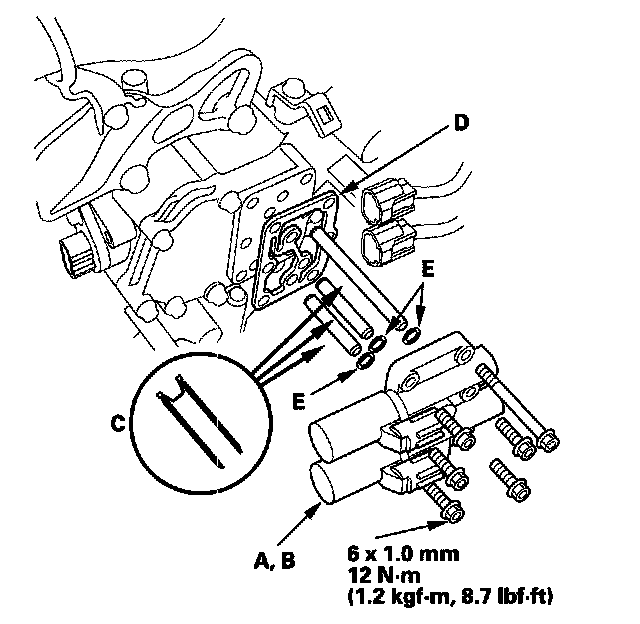 D

E

E

C

A, B

6 x 1.0 mm
12 N·m
(1.2 kgf·m, 8.7 lbf·ft)