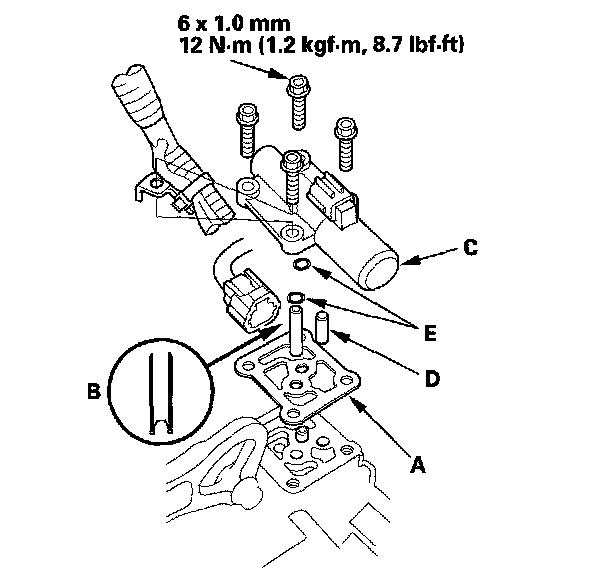 6 x 1.0 mm
12 N·m (1.2 kgf·m, 8.7 lbf·ft)

C

E

D

B

A